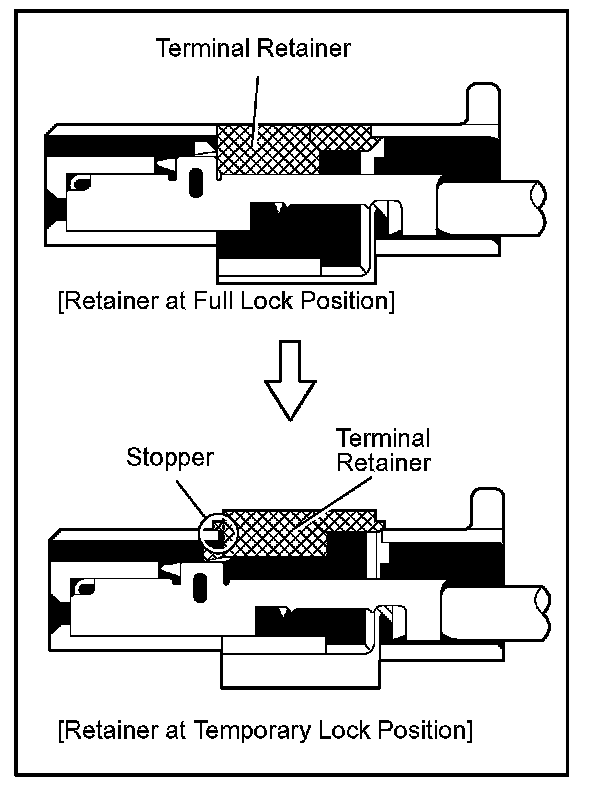 Terminal Retainer

[Retainer at Full Lock Position]

Stopper

Terminal Retainer

[Retainer at Temporary Lock Position]