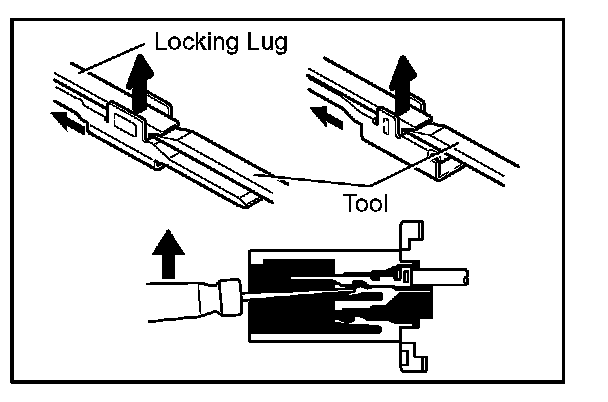 Locking Lug

Tool