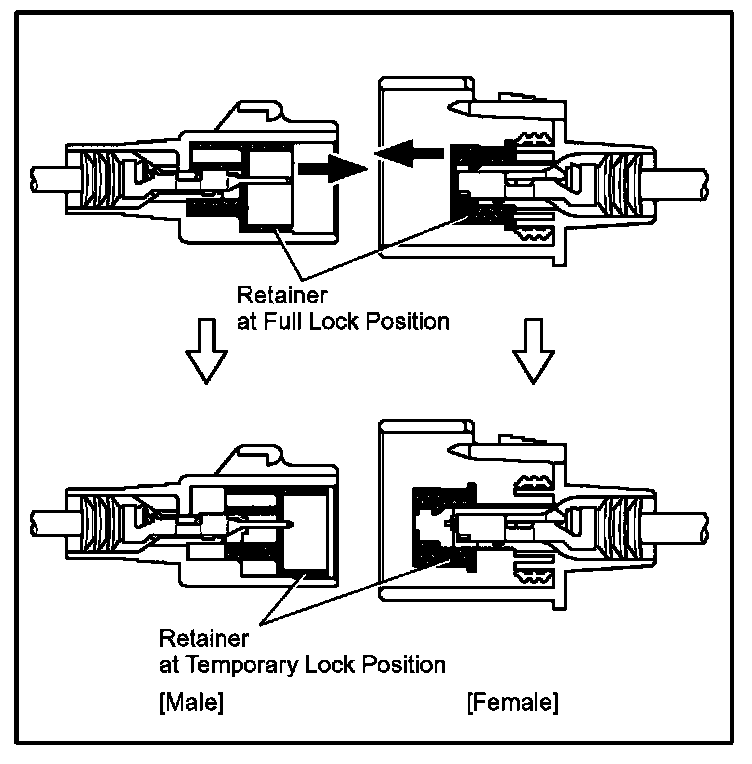 Retainer
at Full Lock Position

Retainer
at Temporary Lock Position

[Male]

[Female]