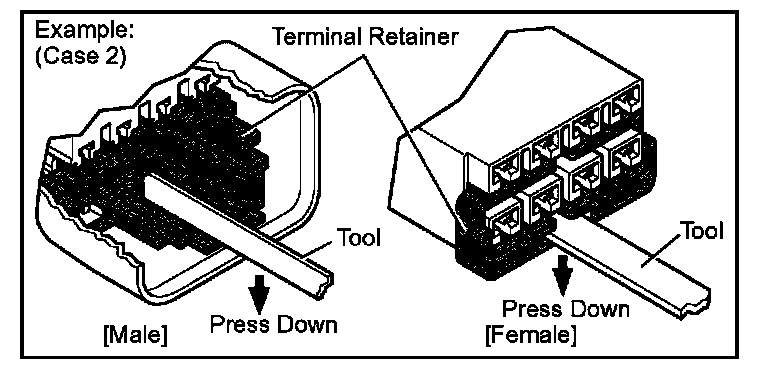 Example:
(Case 2)

Terminal Retainer

Tool

Press Down

[Male]

Tool

Press Down

[Female]