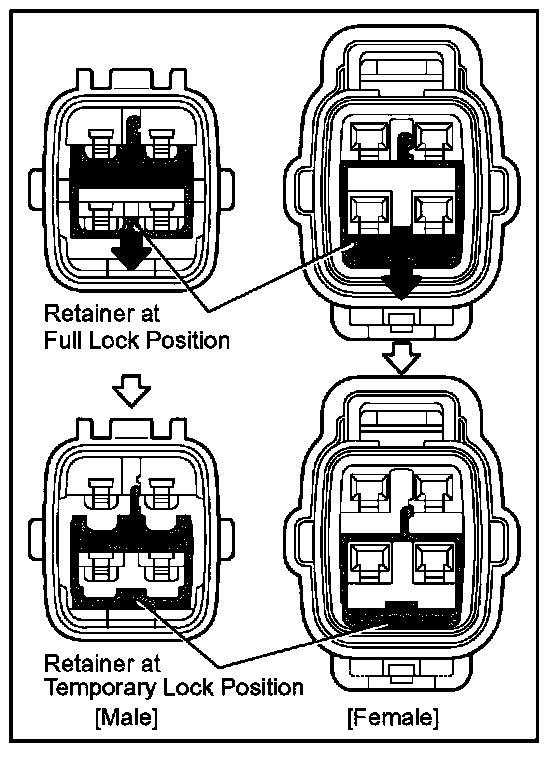 Retainer at
Full Lock Position

Retainer at
Temporary Lock Position

[Male]

[Female]