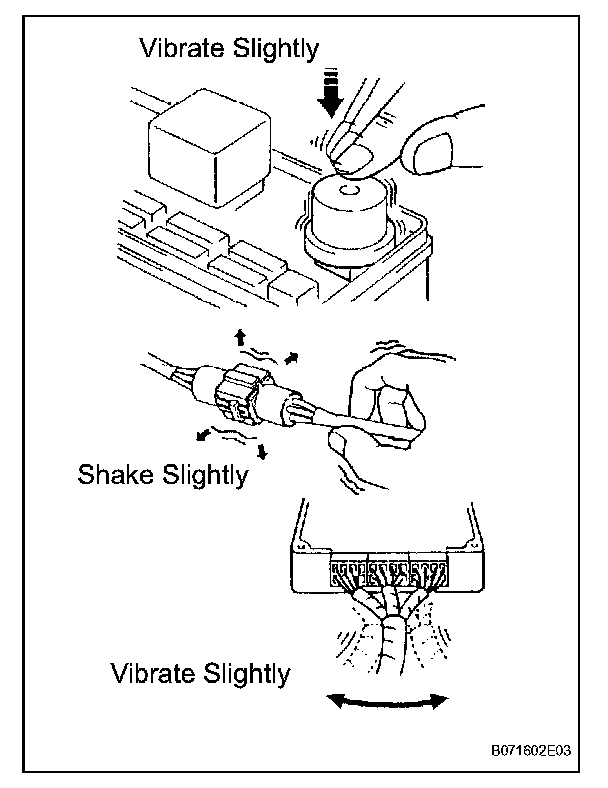 Vibrate Slightly

Shake Slightly

Vibrate Slightly

B071602E03