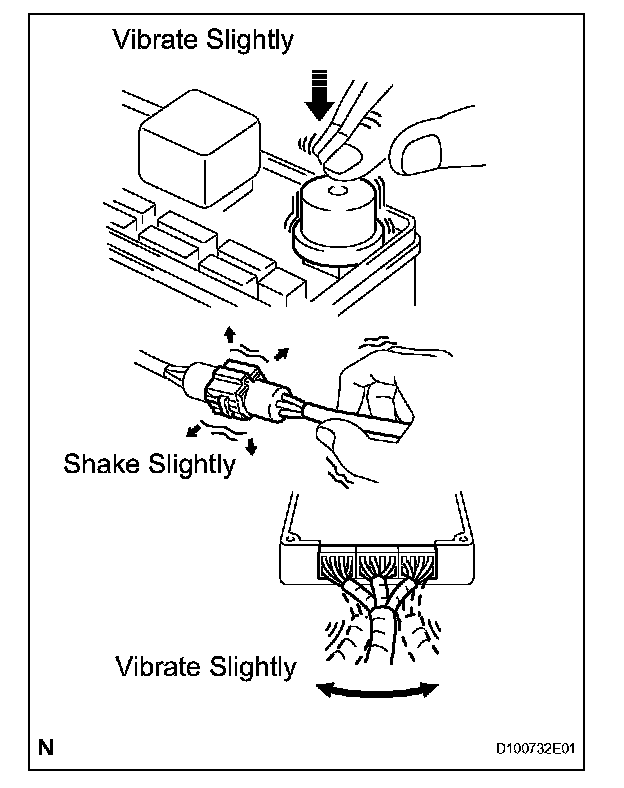 Vibrate Slightly

Shake Slightly

Vibrate Slightly

N

D100732E01