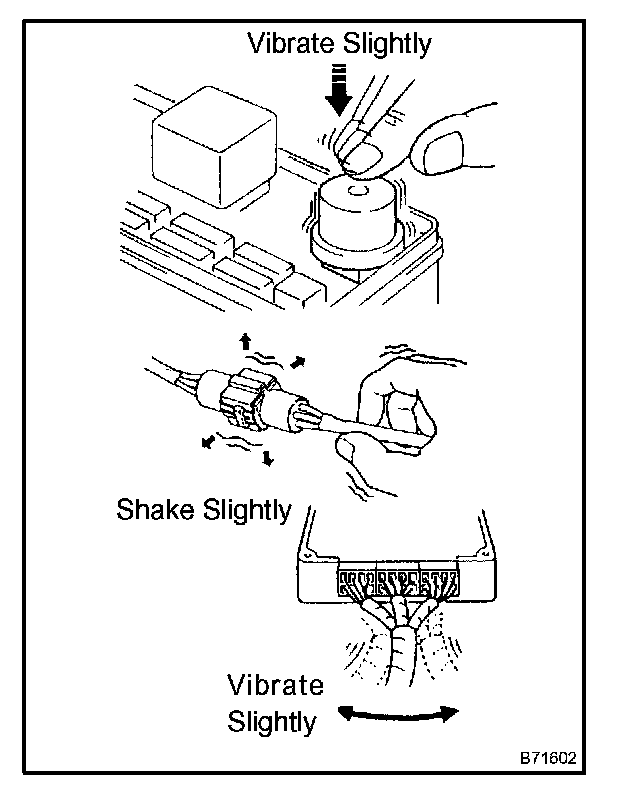 Vibrate Slightly

Shake Slightly

Vibrate Slightly

B71602