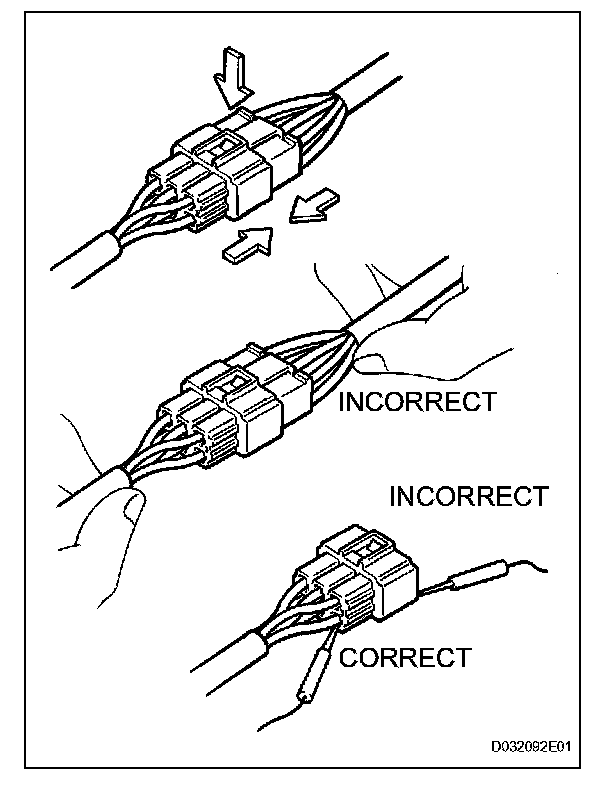 INCORRECT

INCORRECT

CORRECT

D032092E01