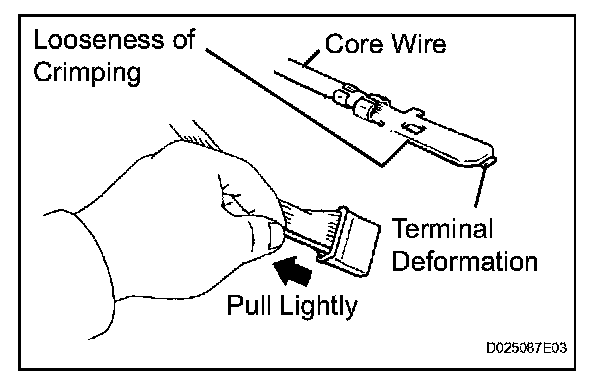 Looseness of Crimping

Core Wire

Terminal Deformation

Pull Lightly

D025087E03