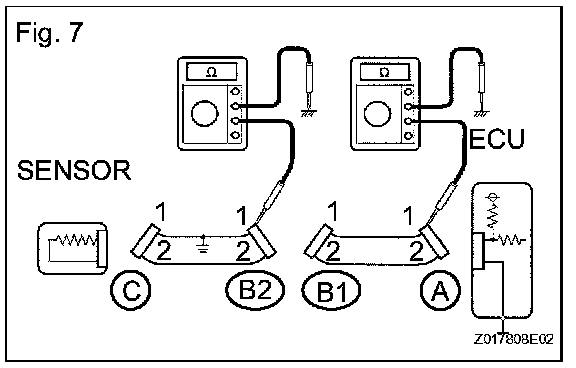 Fig. 7

Ω

Ω

ECU

SENSOR

1 1 1 1

2 2 2 2

C B2 B1 A

Z017808E02