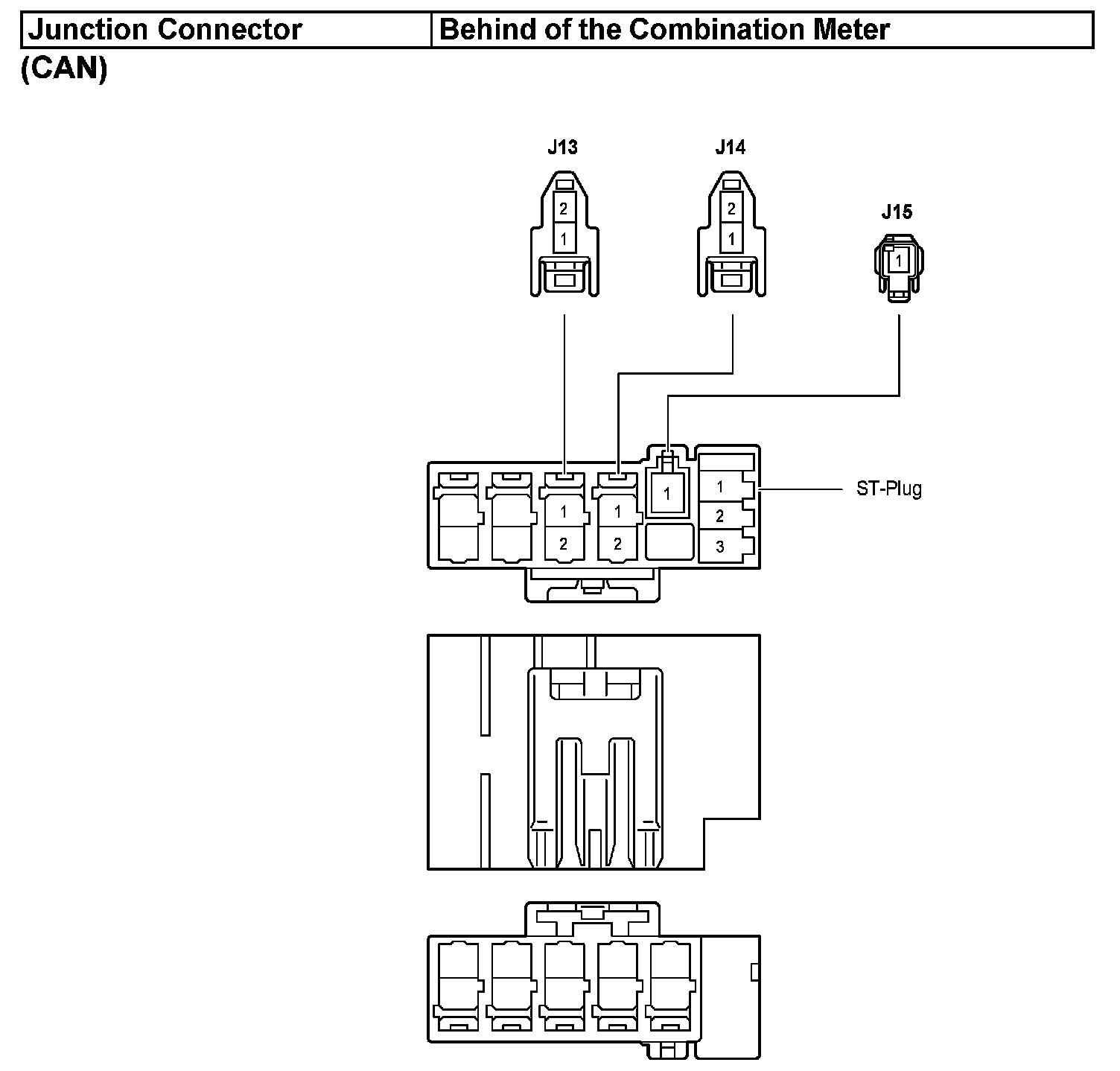 | Junction Connector | Behind of the Combination Meter |
|---|---|

(CAN)

J13

2
1

J14

2
1

J15

1

1
2

1
2

1

1
2
3

ST-Plug