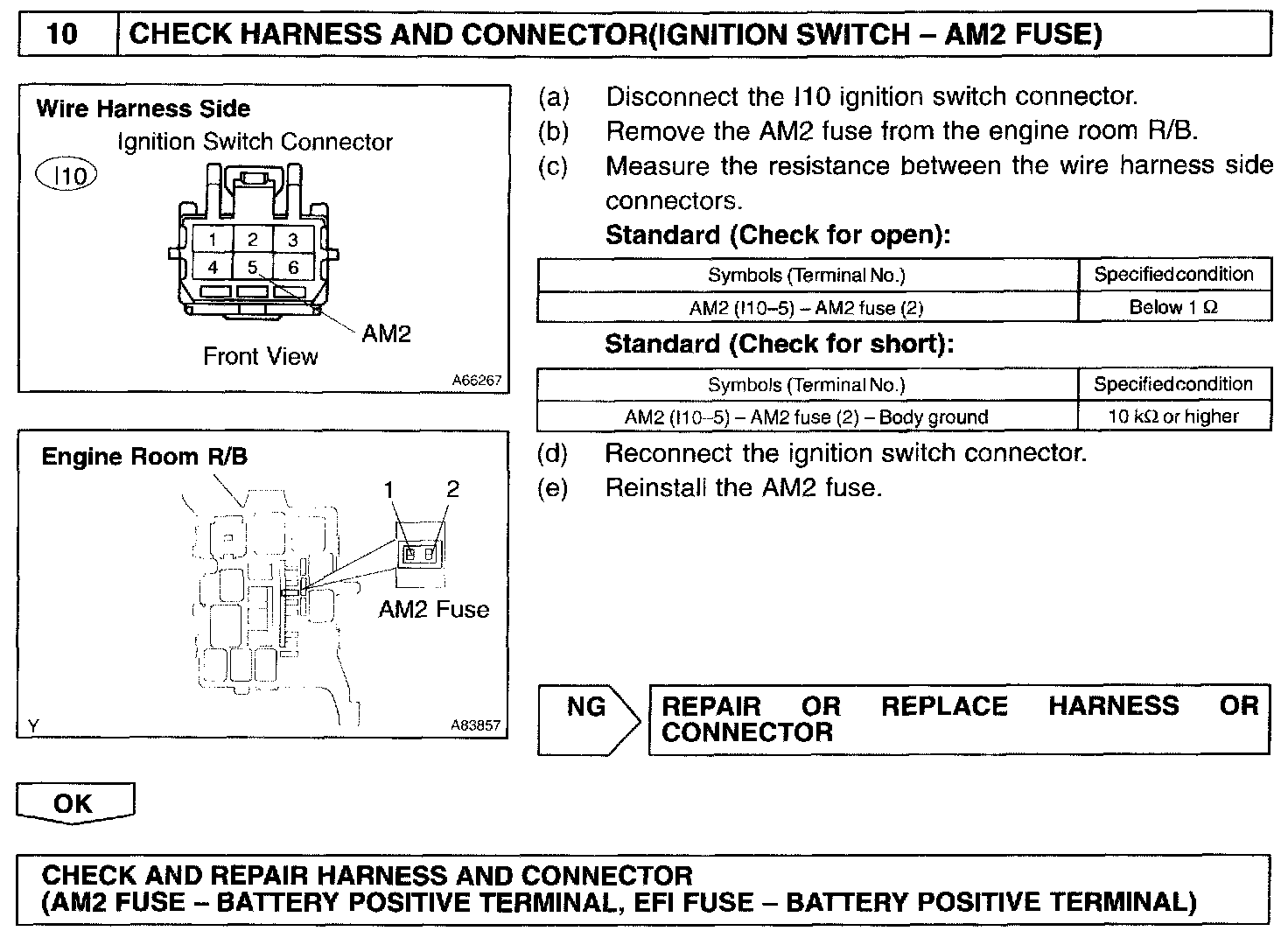 10 CHECK HARNESS AND CONNECTOR(IGNITION SWITCH – AM2 FUSE)

Wire Harness Side
Ignition Switch Connector
I10
1 2 3
4 5 6
AM2
Front View
A66267

Engine Room R/B
1 2
AM2 Fuse
Y
A83857

(a) Disconnect the I10 ignition switch connector.
(b) Remove the AM2 fuse from the engine room R/B.
(c) Measure the resistance between the wire harness side connectors.

Standard (Check for open):

| Symbols (Terminal No.) | Specified condition |
|---|---|
| AM2 (I10–5) – AM2 fuse (2) | Below 1 Ω |

Standard (Check for short):

| Symbols (Terminal No.) | Specified condition |
|---|---|
| AM2 (I10–5) – AM2 fuse (2) – Body ground | 10 kΩ or higher |

(d) Reconnect the ignition switch connector.
(e) Reinstall the AM2 fuse.

NG
REPAIR OR REPLACE HARNESS OR CONNECTOR

OK

CHECK AND REPAIR HARNESS AND CONNECTOR
(AM2 FUSE – BATTERY POSITIVE TERMINAL, EFI FUSE – BATTERY POSITIVE TERMINAL)