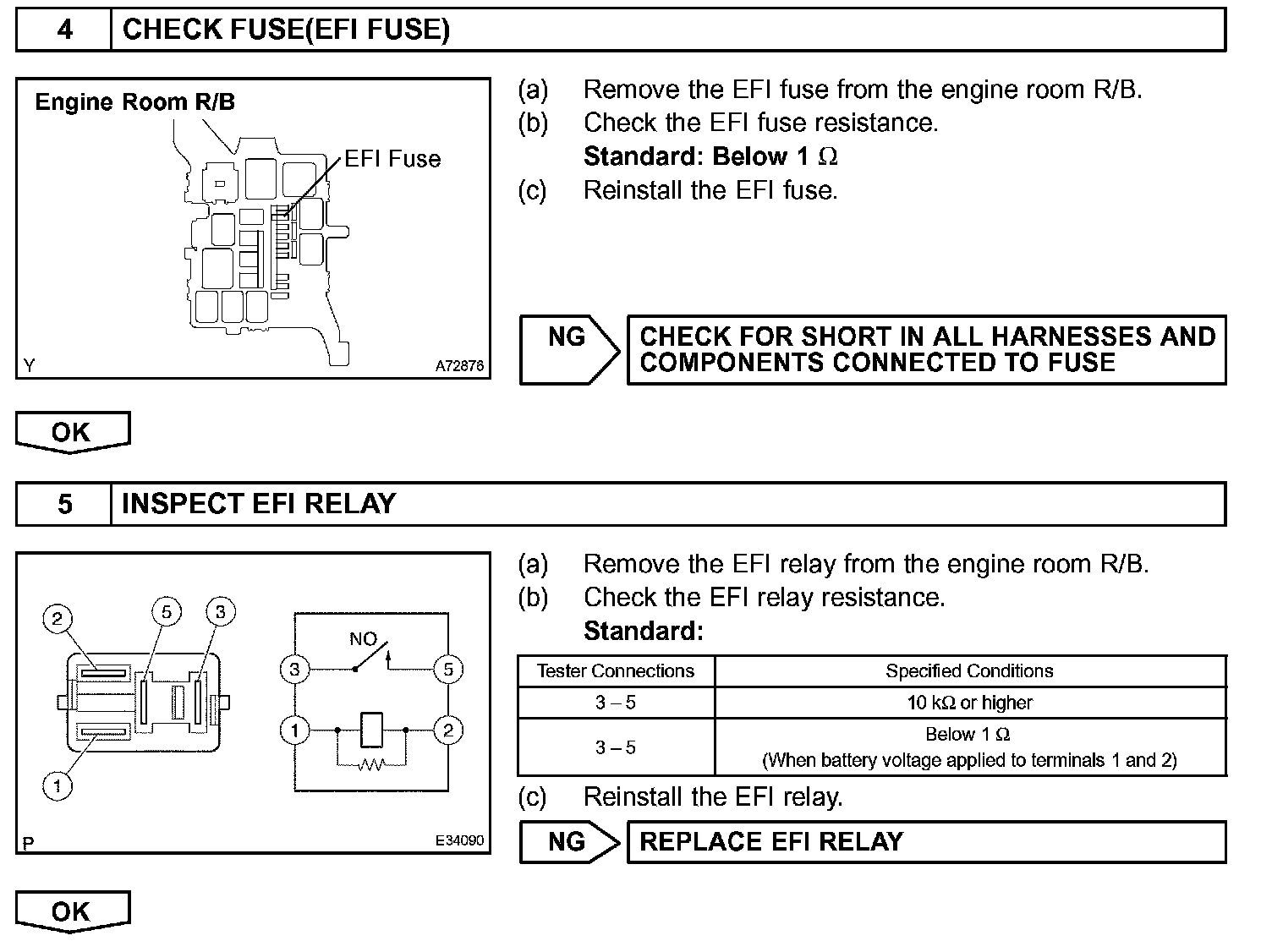 4 CHECK FUSE(EFI FUSE)

Engine Room R/B

EFI Fuse

Y A72876

(a) Remove the EFI fuse from the engine room R/B.
(b) Check the EFI fuse resistance.
Standard: Below 1 Ω
(c) Reinstall the EFI fuse.

NG

CHECK FOR SHORT IN ALL HARNESSES AND COMPONENTS CONNECTED TO FUSE

OK

5 INSPECT EFI RELAY

2 5 3

1

NO

3 5

1 2

P E34090

(a) Remove the EFI relay from the engine room R/B.
(b) Check the EFI relay resistance.
Standard:

| Tester Connections | Specified Conditions |
|---|---|
| 3 – 5 | 10 kΩ or higher |
| 3 – 5 | Below 1 Ω (When battery voltage applied to terminals 1 and 2) |

(c) Reinstall the EFI relay.

NG

REPLACE EFI RELAY

OK