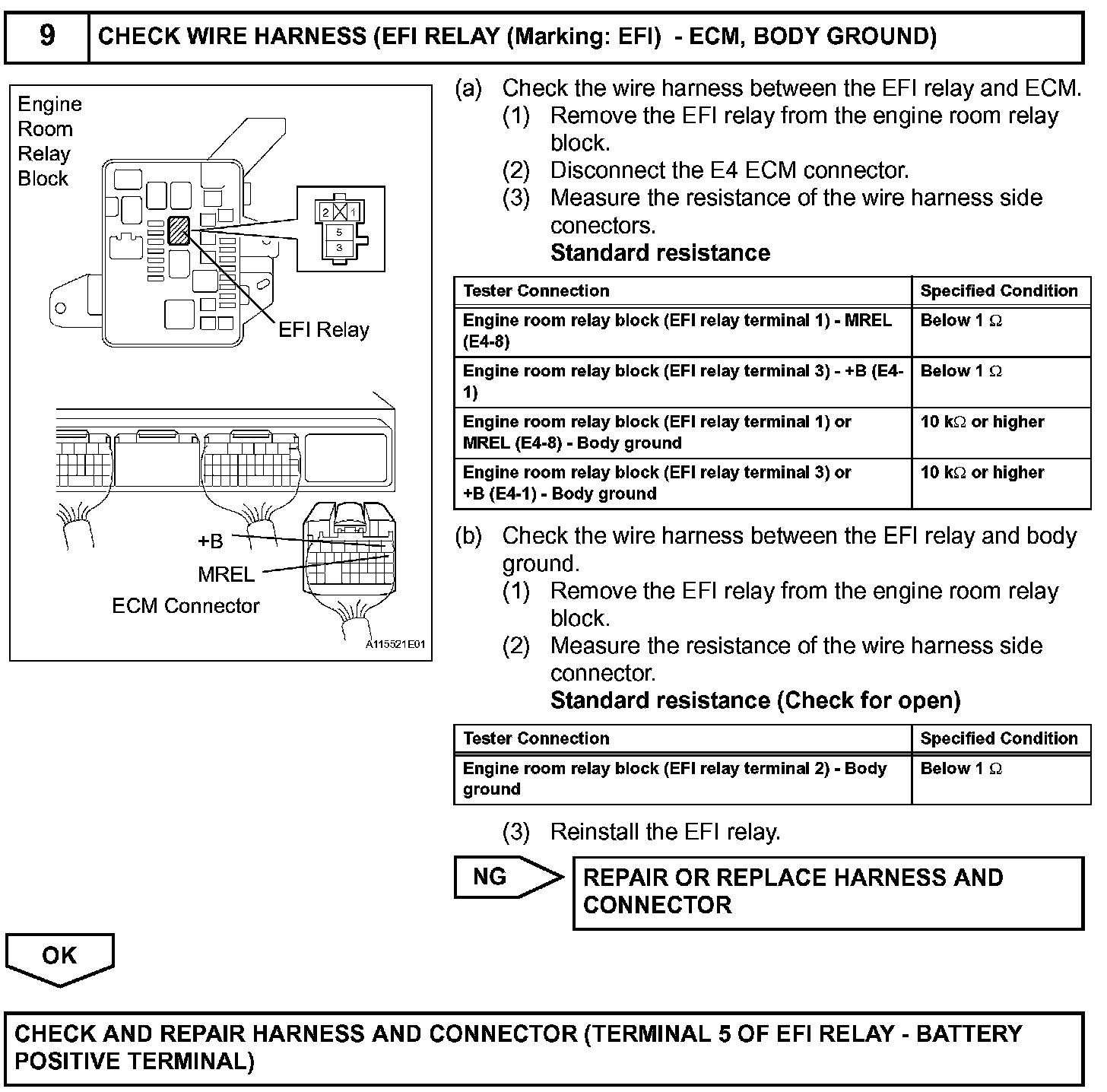 9 CHECK WIRE HARNESS (EFI RELAY (Marking: EFI) - ECM, BODY GROUND)

Engine Room Relay Block

2 1
5
3

EFI Relay

+B
MREL
ECM Connector

A115521E01

(a) Check the wire harness between the EFI relay and ECM.
(1) Remove the EFI relay from the engine room relay block.
(2) Disconnect the E4 ECM connector.
(3) Measure the resistance of the wire harness side conectors.
Standard resistance

| Tester Connection | Specified Condition |
|---|---|
| Engine room relay block (EFI relay terminal 1) - MREL (E4-8) | Below 1 $\Omega$ |
| Engine room relay block (EFI relay terminal 3) - +B (E4-1) | Below 1 $\Omega$ |
| Engine room relay block (EFI relay terminal 1) or MREL (E4-8) - Body ground | 10 k$\Omega$ or higher |
| Engine room relay block (EFI relay terminal 3) or +B (E4-1) - Body ground | 10 k$\Omega$ or higher |

(b) Check the wire harness between the EFI relay and body ground.
(1) Remove the EFI relay from the engine room relay block.
(2) Measure the resistance of the wire harness side connector.
Standard resistance (Check for open)

| Tester Connection | Specified Condition |
|---|---|
| Engine room relay block (EFI relay terminal 2) - Body ground | Below 1 $\Omega$ |

(3) Reinstall the EFI relay.

NG

REPAIR OR REPLACE HARNESS AND CONNECTOR

OK

CHECK AND REPAIR HARNESS AND CONNECTOR (TERMINAL 5 OF EFI RELAY - BATTERY POSITIVE TERMINAL)