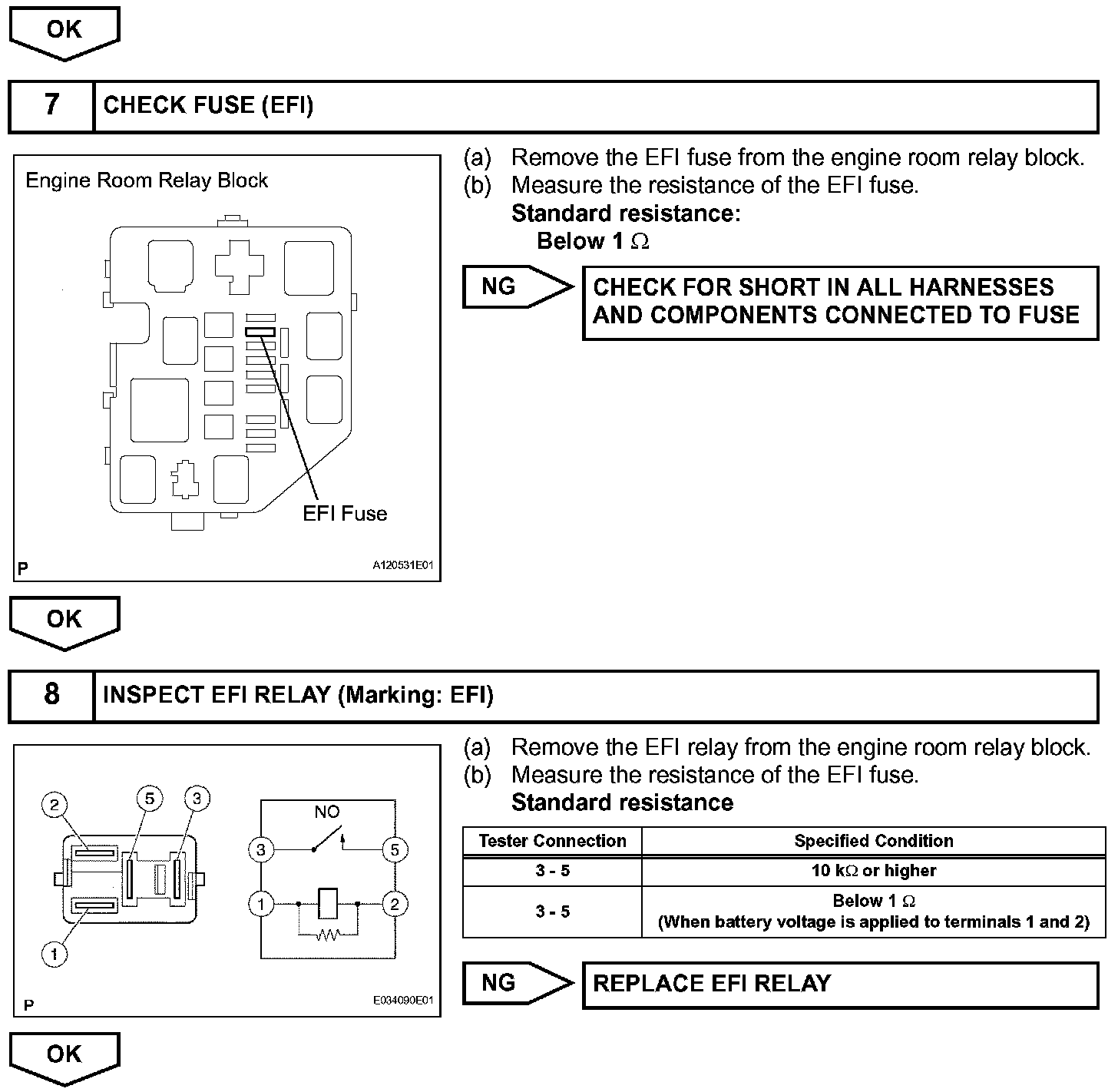 OK

7 CHECK FUSE (EFI)

Engine Room Relay Block

EFI Fuse

P A120531E01

(a) Remove the EFI fuse from the engine room relay block.
(b) Measure the resistance of the EFI fuse.
Standard resistance:
Below 1 $\Omega$

NG CHECK FOR SHORT IN ALL HARNESSES AND COMPONENTS CONNECTED TO FUSE

OK

8 INSPECT EFI RELAY (Marking: EFI)

2 5 3

1

NO

3 5

1 2

P E034090E01

(a) Remove the EFI relay from the engine room relay block.
(b) Measure the resistance of the EFI fuse.
Standard resistance

| Tester Connection | Specified Condition |
|---|---|
| 3 - 5 | 10 k$\Omega$ or higher |
| 3 - 5 | Below 1 $\Omega$ (When battery voltage is applied to terminals 1 and 2) |

NG REPLACE EFI RELAY

OK