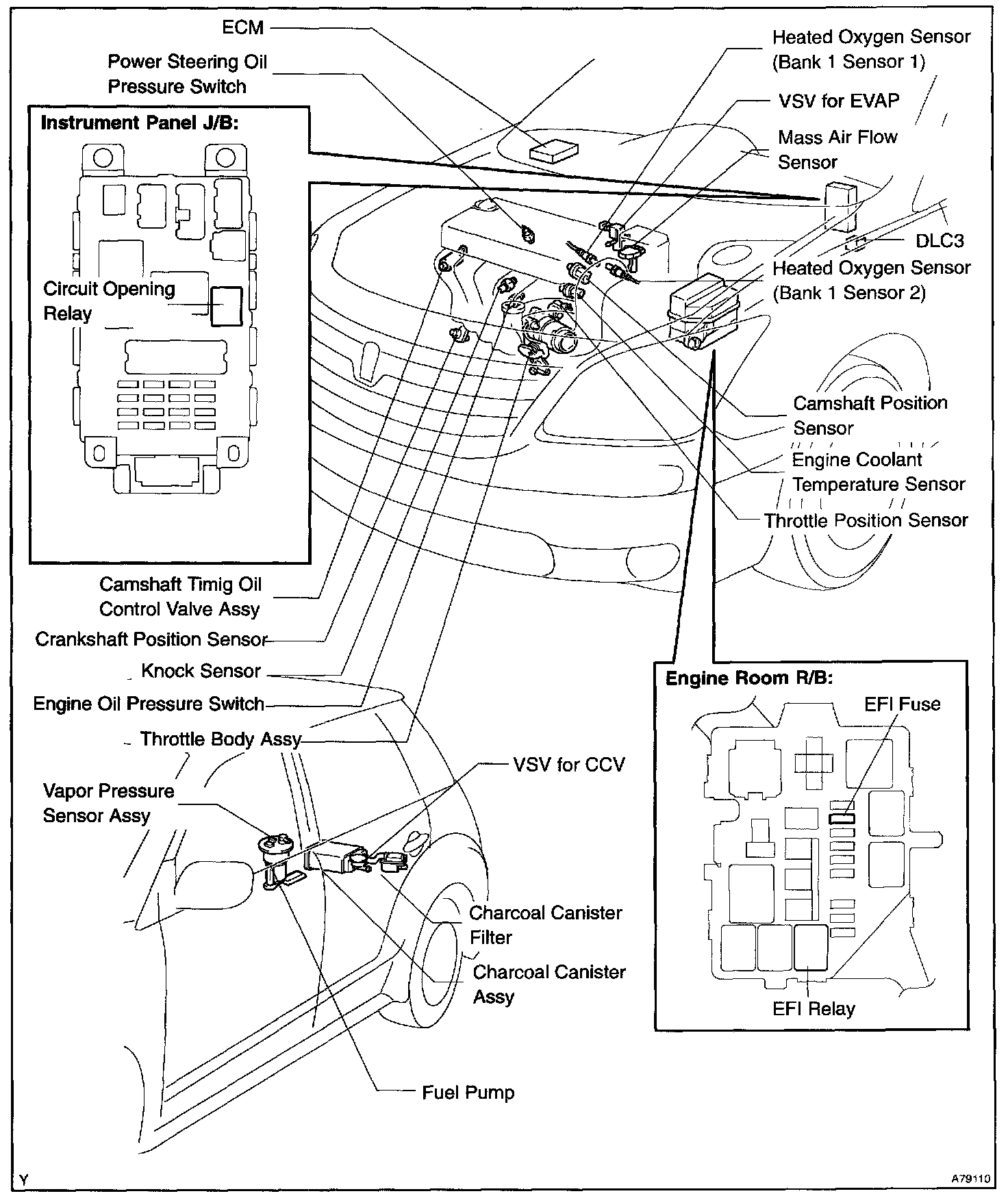 ECM

Power Steering Oil Pressure Switch

Instrument Panel J/B:

Circuit Opening Relay

Heated Oxygen Sensor (Bank 1 Sensor 1)

VSV for EVAP

Mass Air Flow Sensor

DLC3

Heated Oxygen Sensor (Bank 1 Sensor 2)

Camshaft Position Sensor

Engine Coolant Temperature Sensor

Throttle Position Sensor

Camshaft Timig Oil Control Valve Assy

Crankshaft Position Sensor

Knock Sensor

Engine Oil Pressure Switch

Throttle Body Assy

Vapor Pressure Sensor Assy

VSV for CCV

Charcoal Canister Filter

Charcoal Canister Assy

Fuel Pump

Engine Room R/B:

EFI Fuse

EFI Relay

Y

A79110