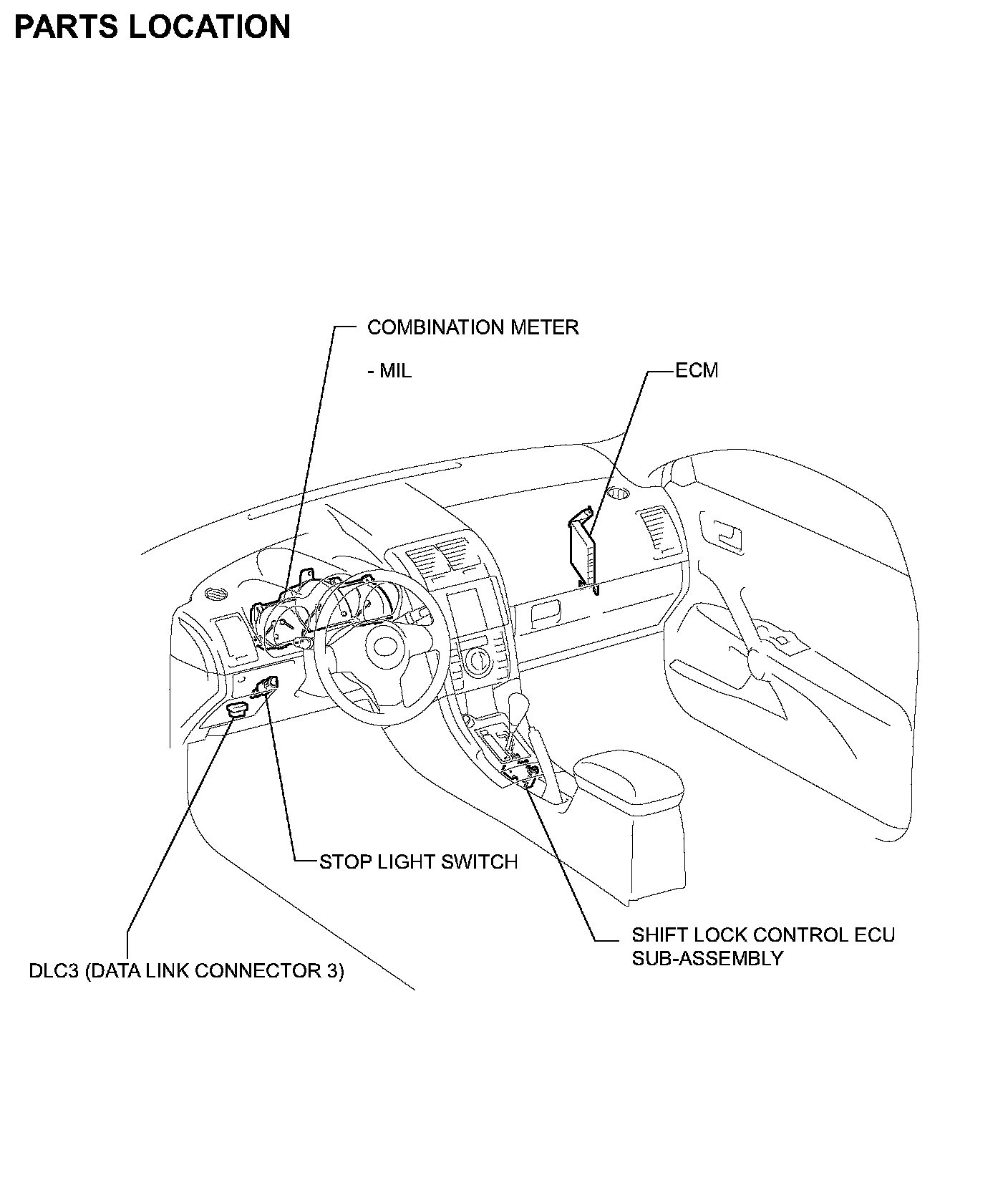 PARTS LOCATION

COMBINATION METER

- MIL

ECM

STOP LIGHT SWITCH

SHIFT LOCK CONTROL ECU SUB-ASSEMBLY

DLC3 (DATA LINK CONNECTOR 3)