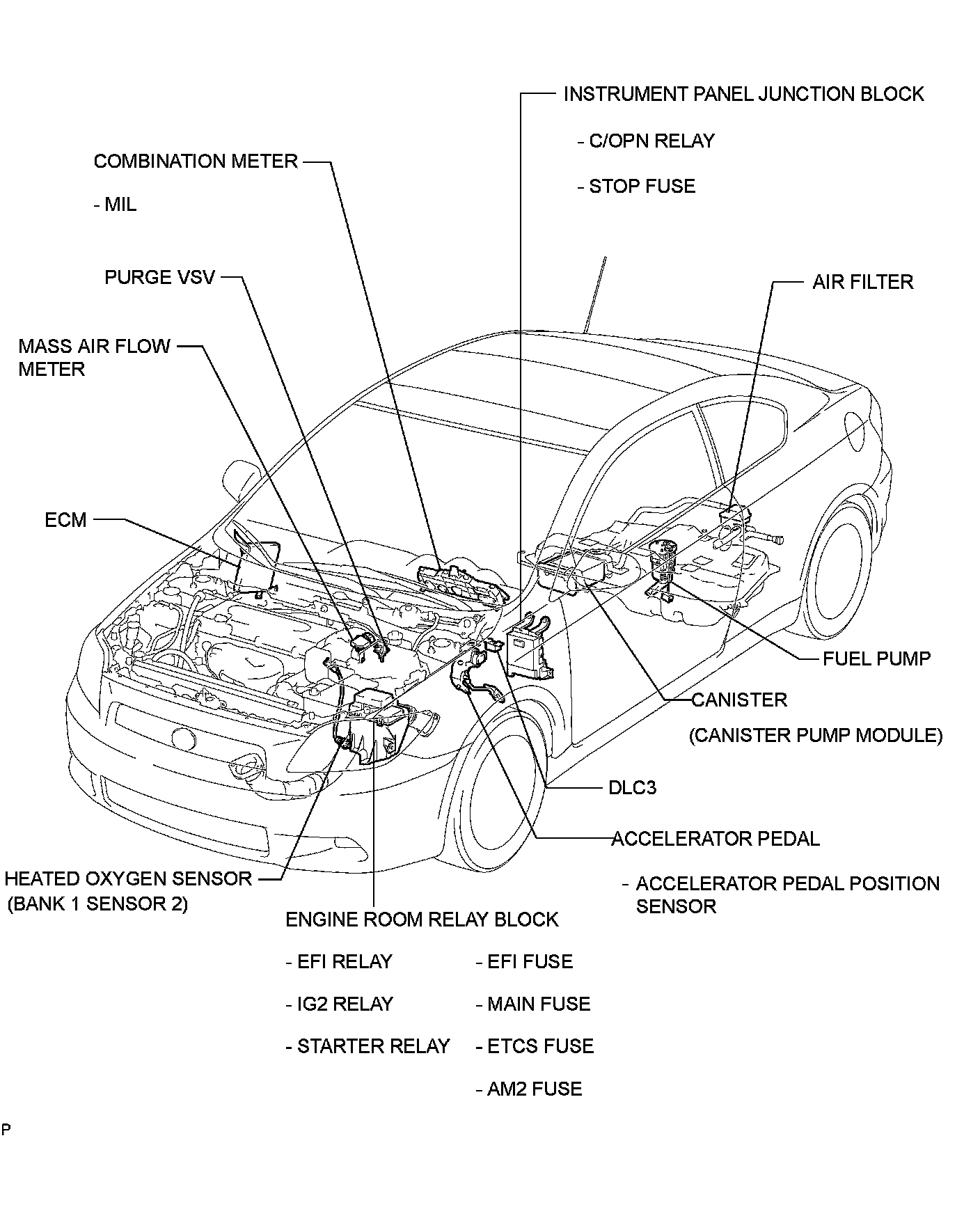 INSTRUMENT PANEL JUNCTION BLOCK

- C/OPN RELAY

- STOP FUSE

COMBINATION METER

- MIL

PURGE VSV

AIR FILTER

MASS AIR FLOW METER

ECM

FUEL PUMP

CANISTER

(CANISTER PUMP MODULE)

DLC3

ACCELERATOR PEDAL

- ACCELERATOR PEDAL POSITION SENSOR

HEATED OXYGEN SENSOR (BANK 1 SENSOR 2)

ENGINE ROOM RELAY BLOCK

- EFI RELAY

- IG2 RELAY

- STARTER RELAY

- EFI FUSE

- MAIN FUSE

- ETCS FUSE

- AM2 FUSE

P