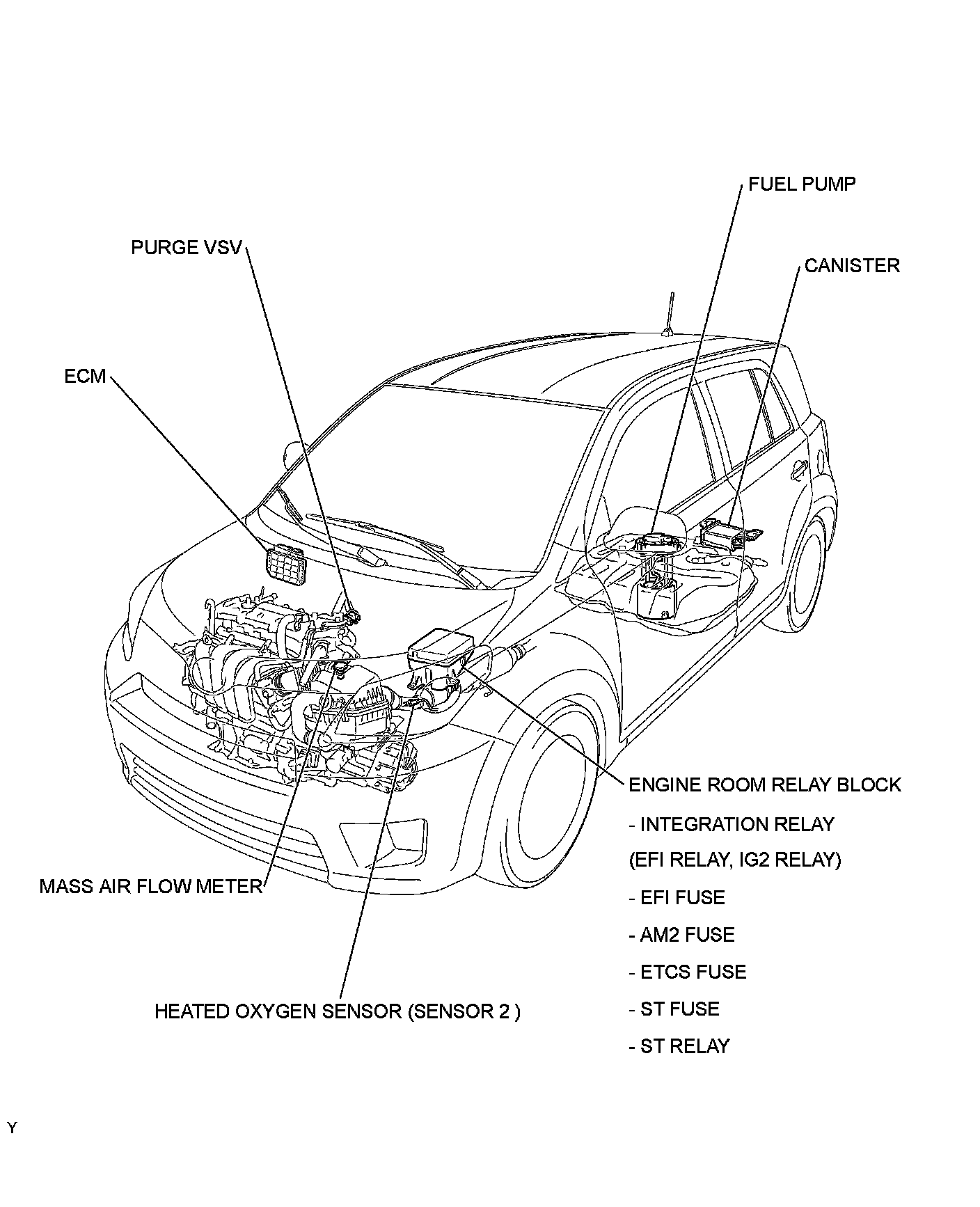 FUEL PUMP

PURGE VSV

CANISTER

ECM

ENGINE ROOM RELAY BLOCK

- INTEGRATION RELAY

(EFI RELAY, IG2 RELAY)

- EFI FUSE

- AM2 FUSE

- ETCS FUSE

- ST FUSE

- ST RELAY

MASS AIR FLOW METER

HEATED OXYGEN SENSOR (SENSOR 2 )

Y