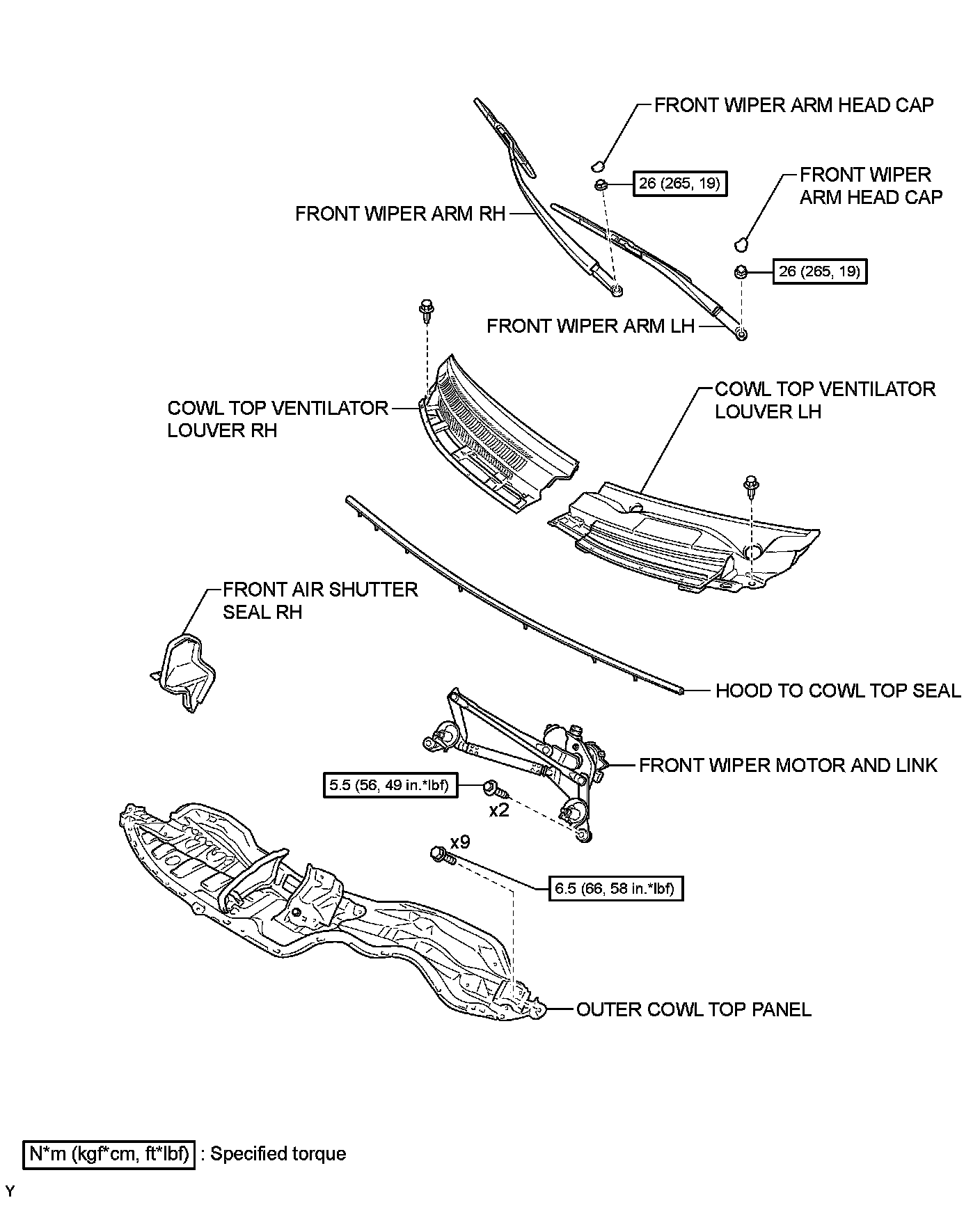 FRONT WIPER ARM HEAD CAP

26 (265, 19)

FRONT WIPER ARM HEAD CAP

FRONT WIPER ARM RH

26 (265, 19)

FRONT WIPER ARM LH

COWL TOP VENTILATOR LOUVER RH

COWL TOP VENTILATOR LOUVER LH

FRONT AIR SHUTTER SEAL RH

HOOD TO COWL TOP SEAL

FRONT WIPER MOTOR AND LINK

5.5 (56, 49 in.*lbf)

x2

x9

6.5 (66, 58 in.*lbf)

OUTER COWL TOP PANEL

N*m (kgf*cm, ft*lbf) : Specified torque

Y