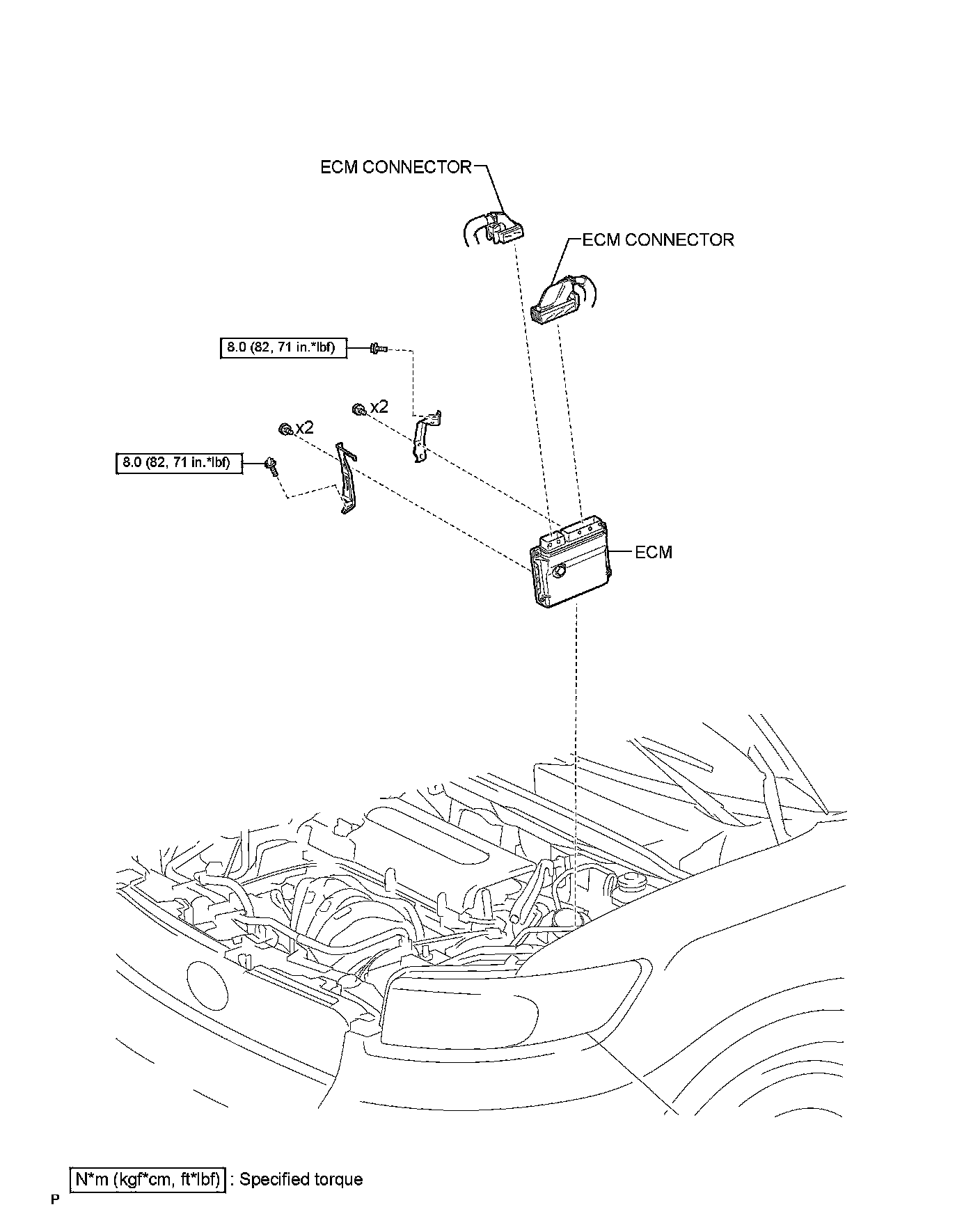 ECM CONNECTOR

ECM CONNECTOR

8.0 (82, 71 in.*lbf)

x2

x2

8.0 (82, 71 in.*lbf)

ECM

N*m (kgf*cm, ft*lbf) : Specified torque

P