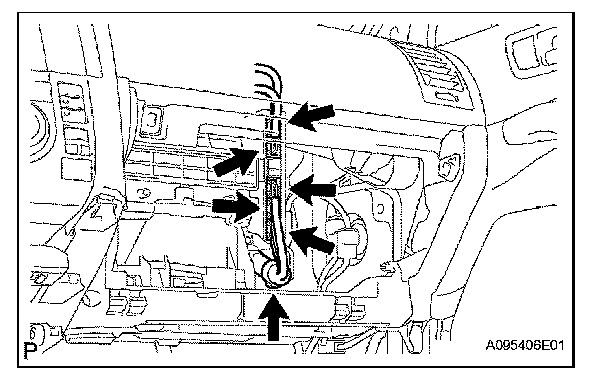 P

A095406E01