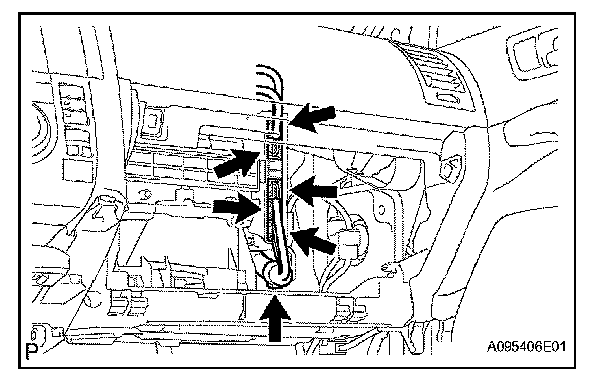 P
A095406E01