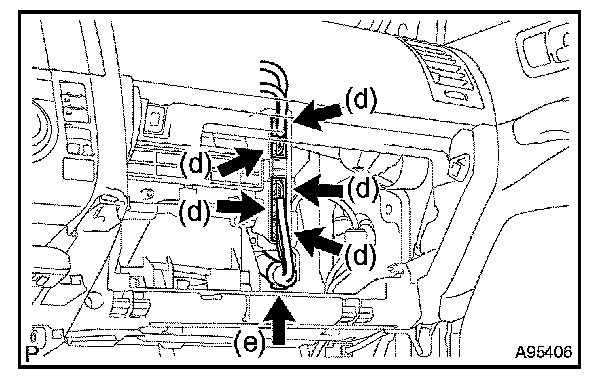 (d)
(d)
(d)
(d)
(d)
(e)
P
A95406