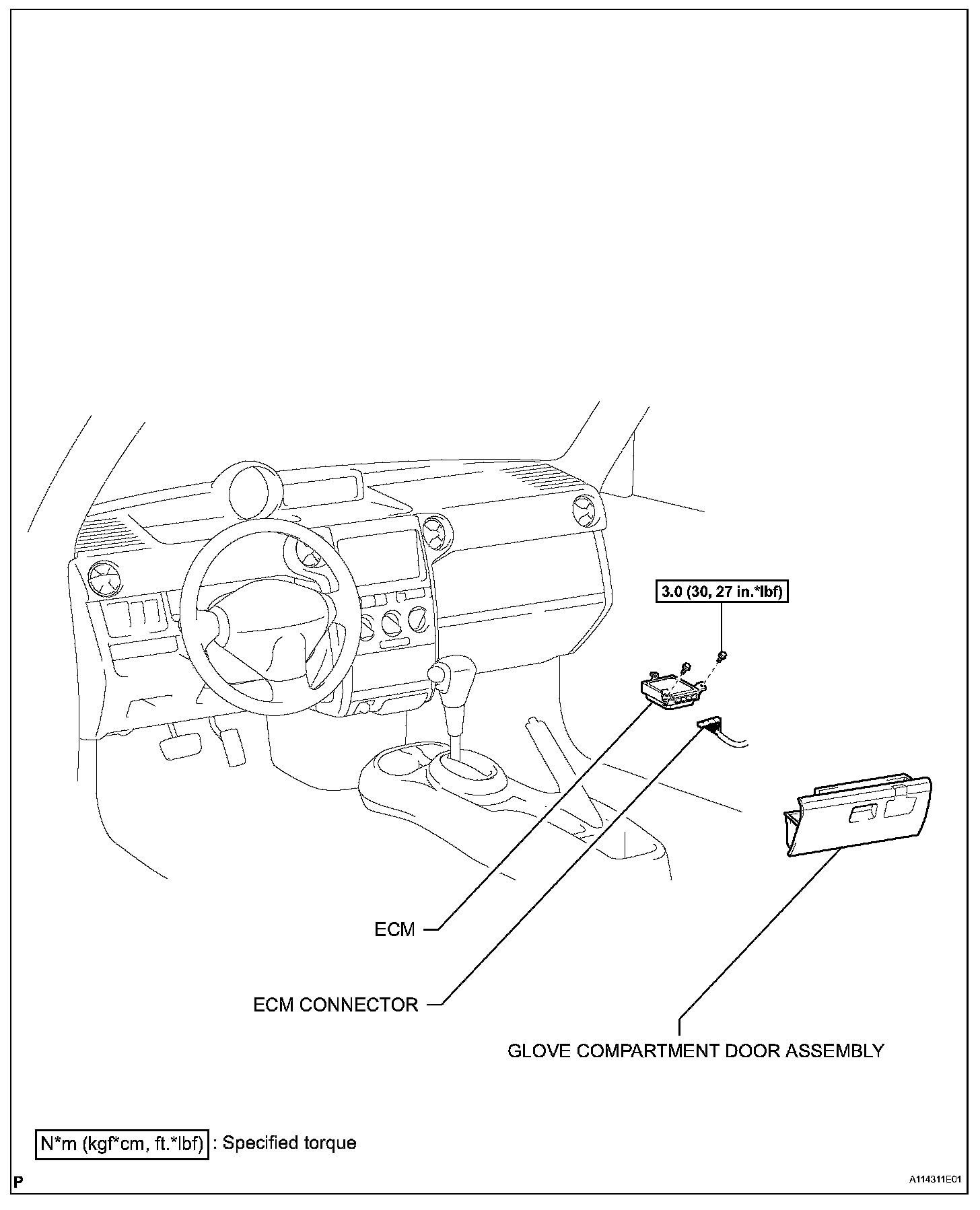 3.0 (30, 27 in.*lbf)

ECM

ECM CONNECTOR

GLOVE COMPARTMENT DOOR ASSEMBLY

N*m (kgf*cm, ft.*lbf) : Specified torque

P

A114311E01