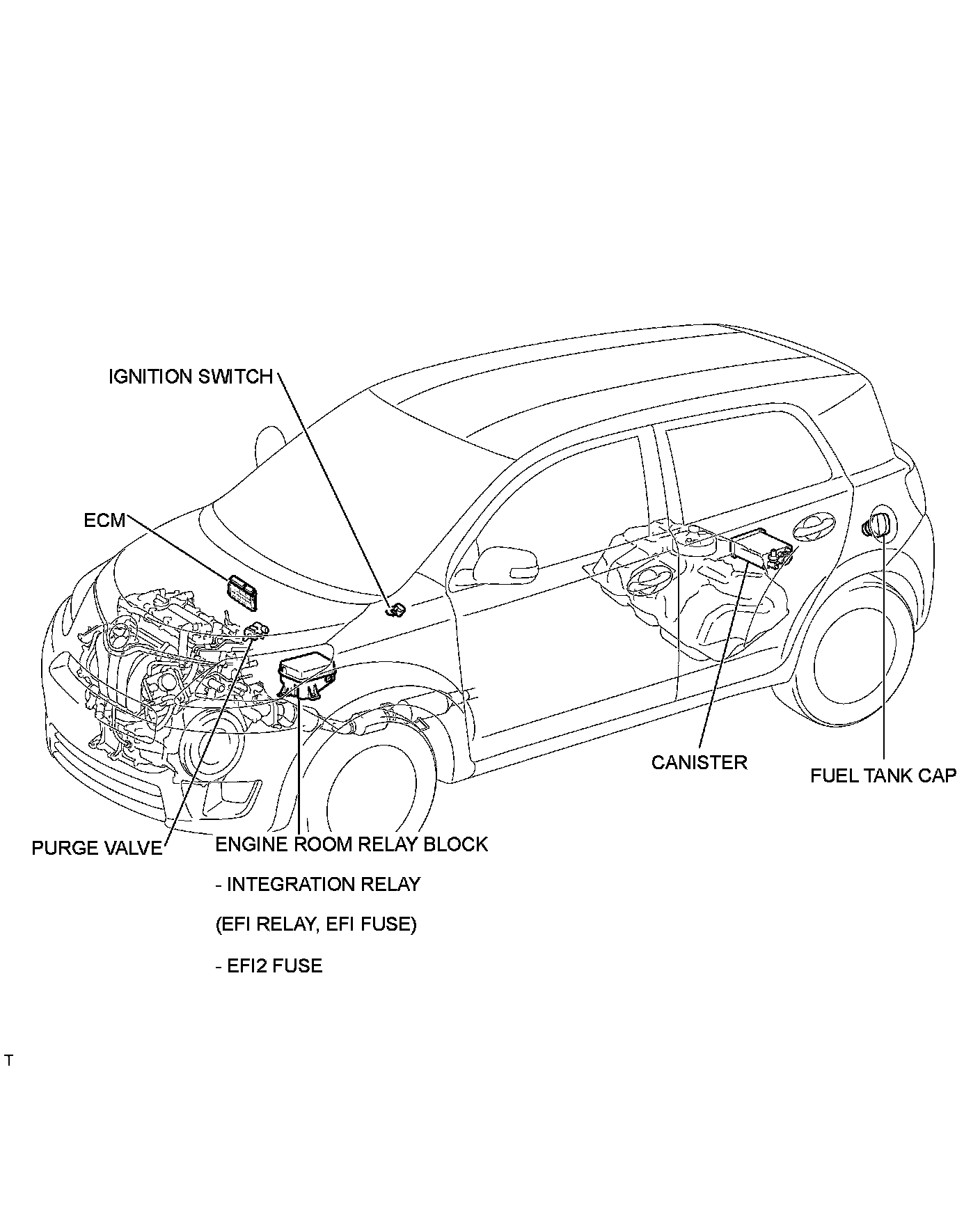 IGNITION SWITCH

ECM

CANISTER

FUEL TANK CAP

PURGE VALVE

ENGINE ROOM RELAY BLOCK

- INTEGRATION RELAY

(EFI RELAY, EFI FUSE)

- EFI2 FUSE

T