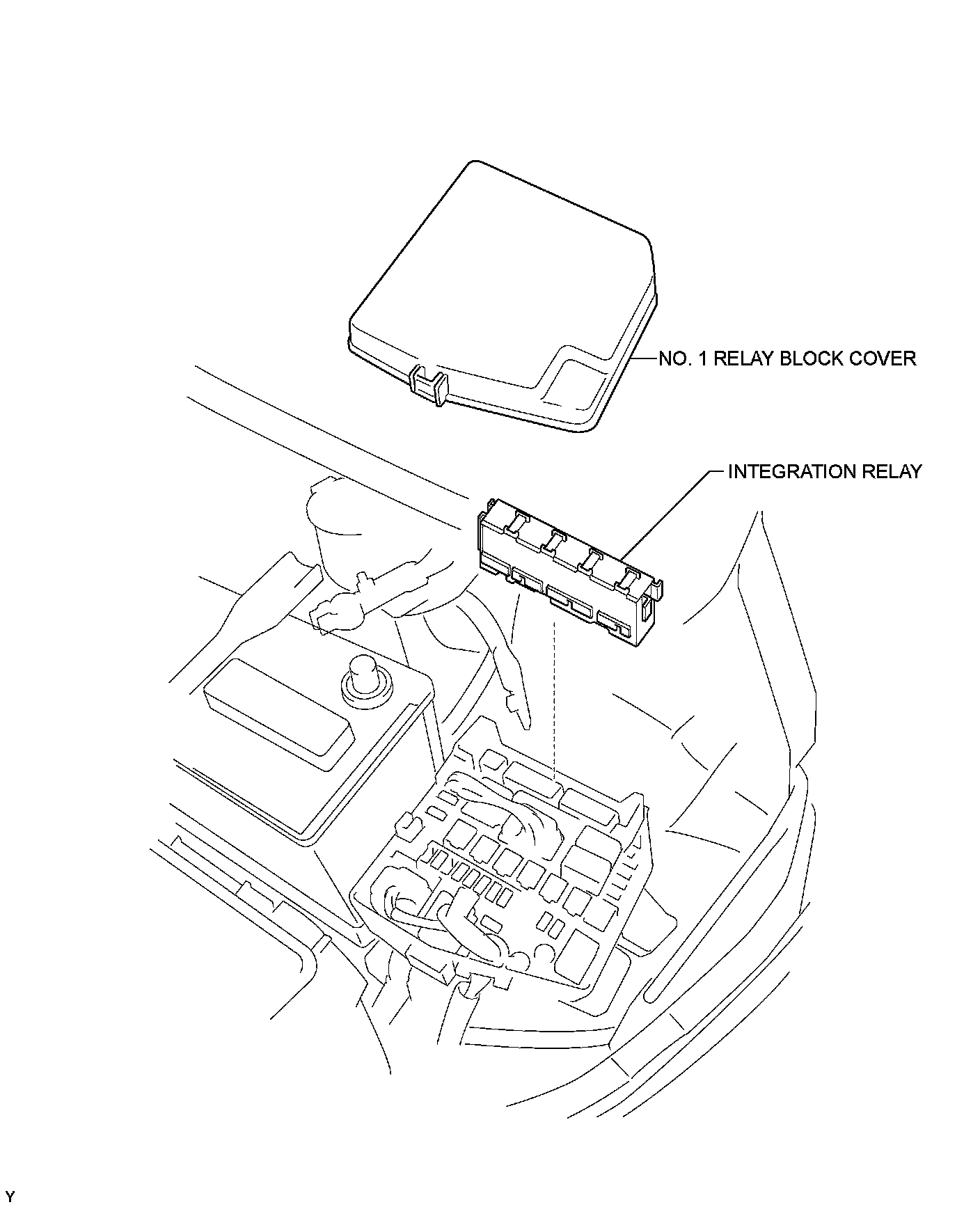 NO. 1 RELAY BLOCK COVER

INTEGRATION RELAY

Y