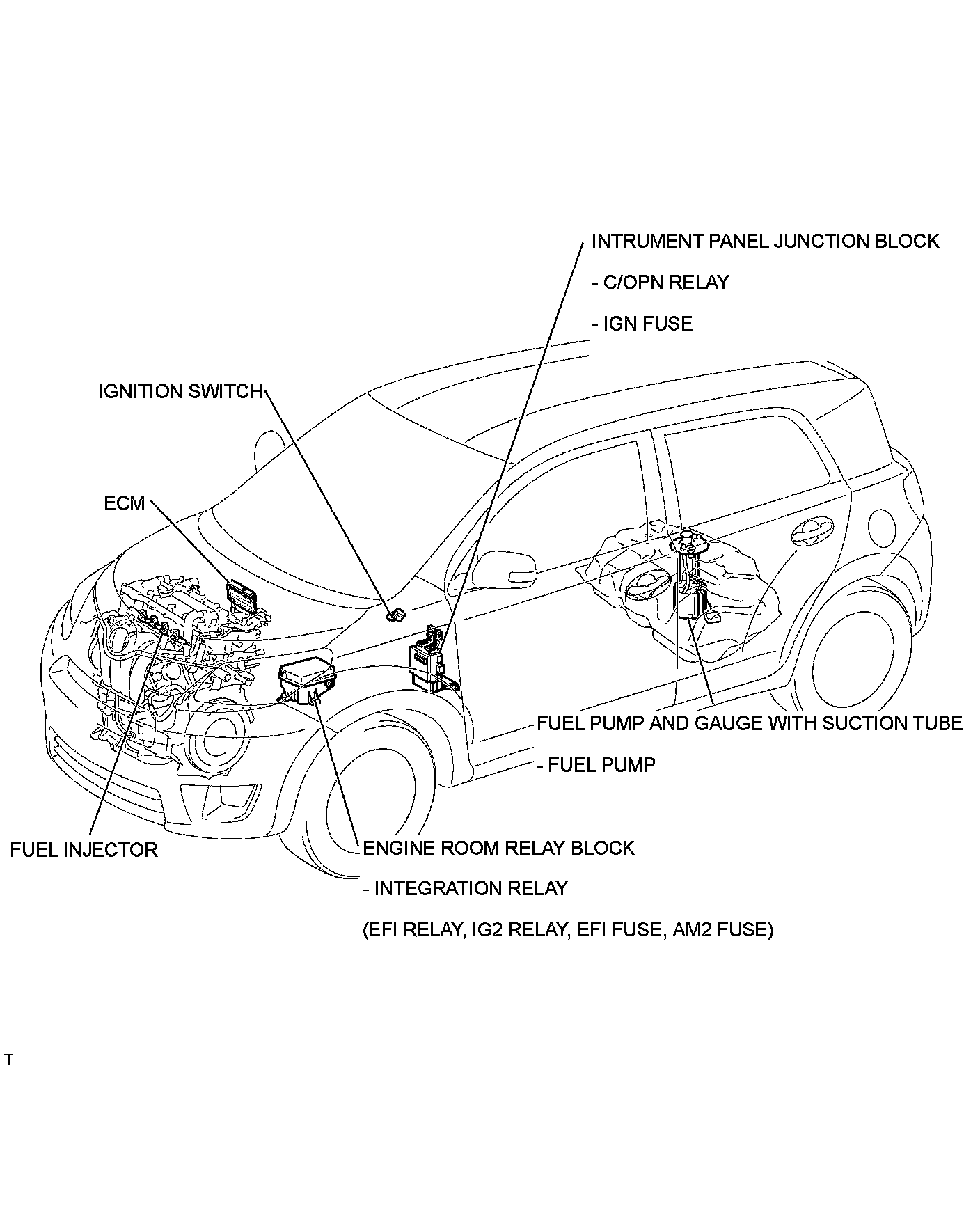 INTRUMENT PANEL JUNCTION BLOCK

- C/OPN RELAY

- IGN FUSE

IGNITION SWITCH

ECM

FUEL PUMP AND GAUGE WITH SUCTION TUBE

- FUEL PUMP

FUEL INJECTOR

ENGINE ROOM RELAY BLOCK

- INTEGRATION RELAY

(EFI RELAY, IG2 RELAY, EFI FUSE, AM2 FUSE)

T