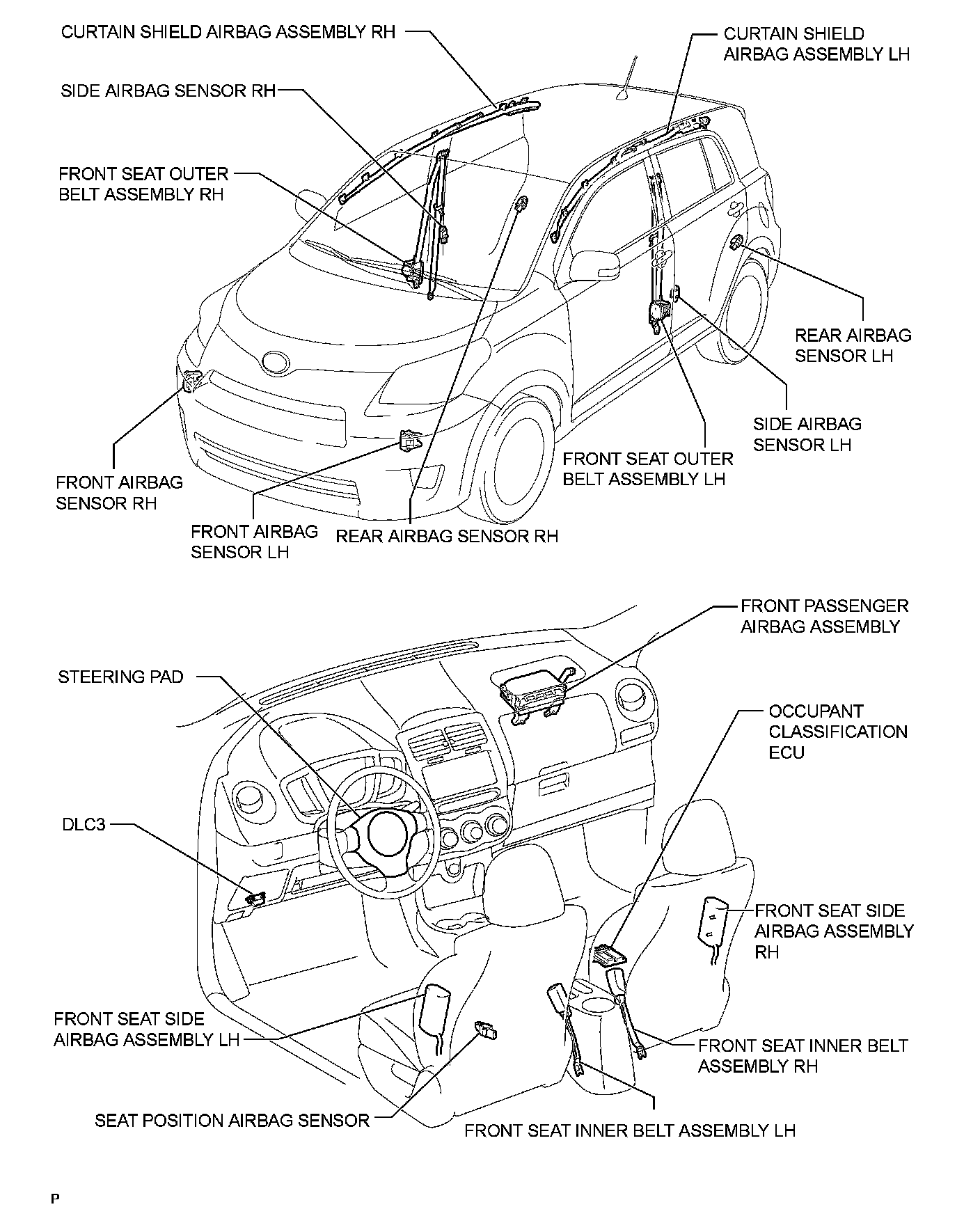 CURTAIN SHIELD AIRBAG ASSEMBLY RH

CURTAIN SHIELD AIRBAG ASSEMBLY LH

SIDE AIRBAG SENSOR RH

FRONT SEAT OUTER BELT ASSEMBLY RH

REAR AIRBAG SENSOR LH

SIDE AIRBAG SENSOR LH

FRONT SEAT OUTER BELT ASSEMBLY LH

FRONT AIRBAG SENSOR RH

FRONT AIRBAG SENSOR LH

REAR AIRBAG SENSOR RH

FRONT PASSENGER AIRBAG ASSEMBLY

STEERING PAD

OCCUPANT CLASSIFICATION ECU

DLC3

FRONT SEAT SIDE AIRBAG ASSEMBLY RH

FRONT SEAT SIDE AIRBAG ASSEMBLY LH

FRONT SEAT INNER BELT ASSEMBLY RH

SEAT POSITION AIRBAG SENSOR

FRONT SEAT INNER BELT ASSEMBLY LH

P