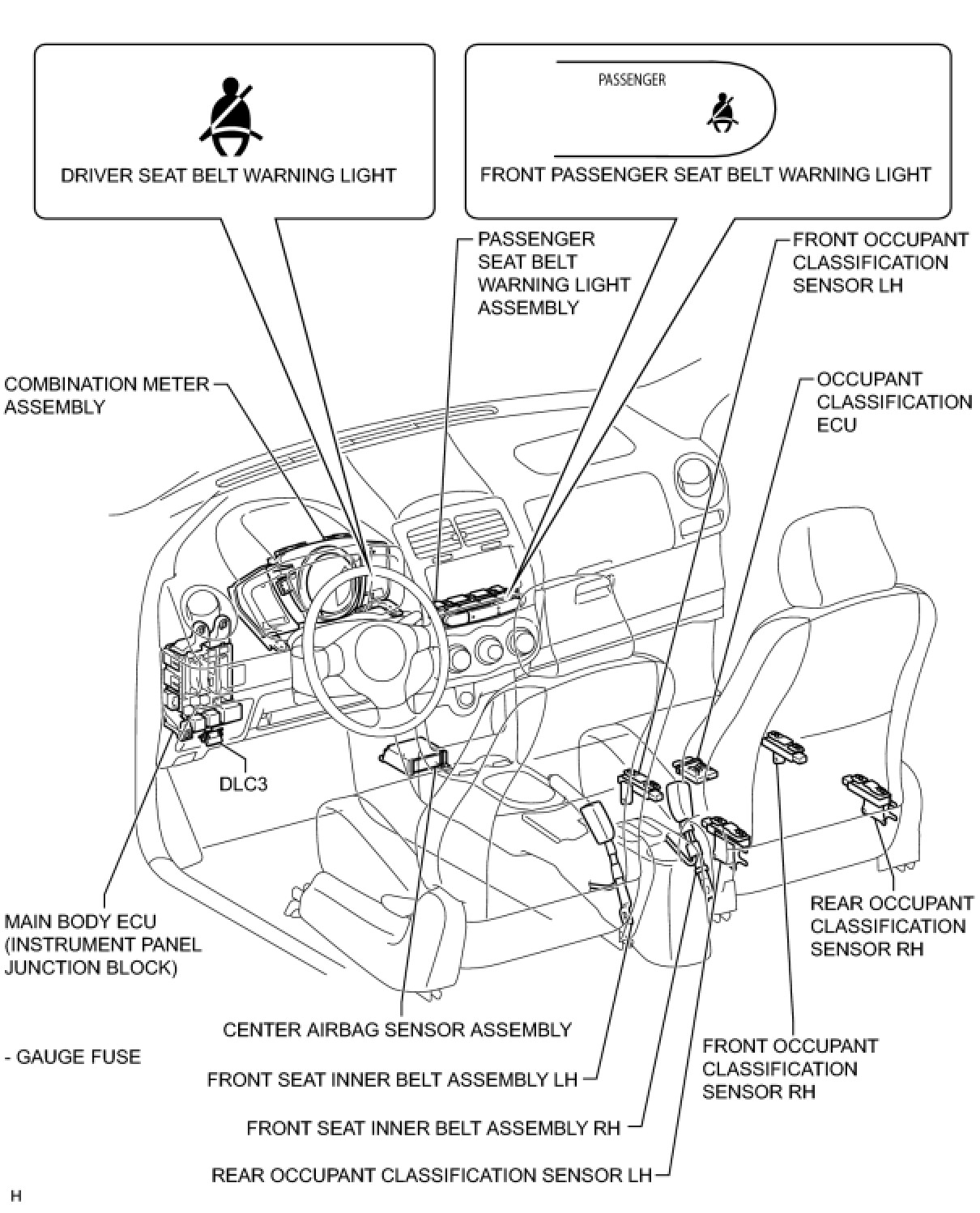 DRIVER SEAT BELT WARNING LIGHT

PASSENGER

FRONT PASSENGER SEAT BELT WARNING LIGHT

PASSENGER SEAT BELT WARNING LIGHT ASSEMBLY

FRONT OCCUPANT CLASSIFICATION SENSOR LH

COMBINATION METER ASSEMBLY

OCCUPANT CLASSIFICATION ECU

DLC3

MAIN BODY ECU (INSTRUMENT PANEL JUNCTION BLOCK)

- GAUGE FUSE

REAR OCCUPANT CLASSIFICATION SENSOR RH

CENTER AIRBAG SENSOR ASSEMBLY

FRONT OCCUPANT CLASSIFICATION SENSOR RH

FRONT SEAT INNER BELT ASSEMBLY LH

FRONT SEAT INNER BELT ASSEMBLY RH

REAR OCCUPANT CLASSIFICATION SENSOR LH

H