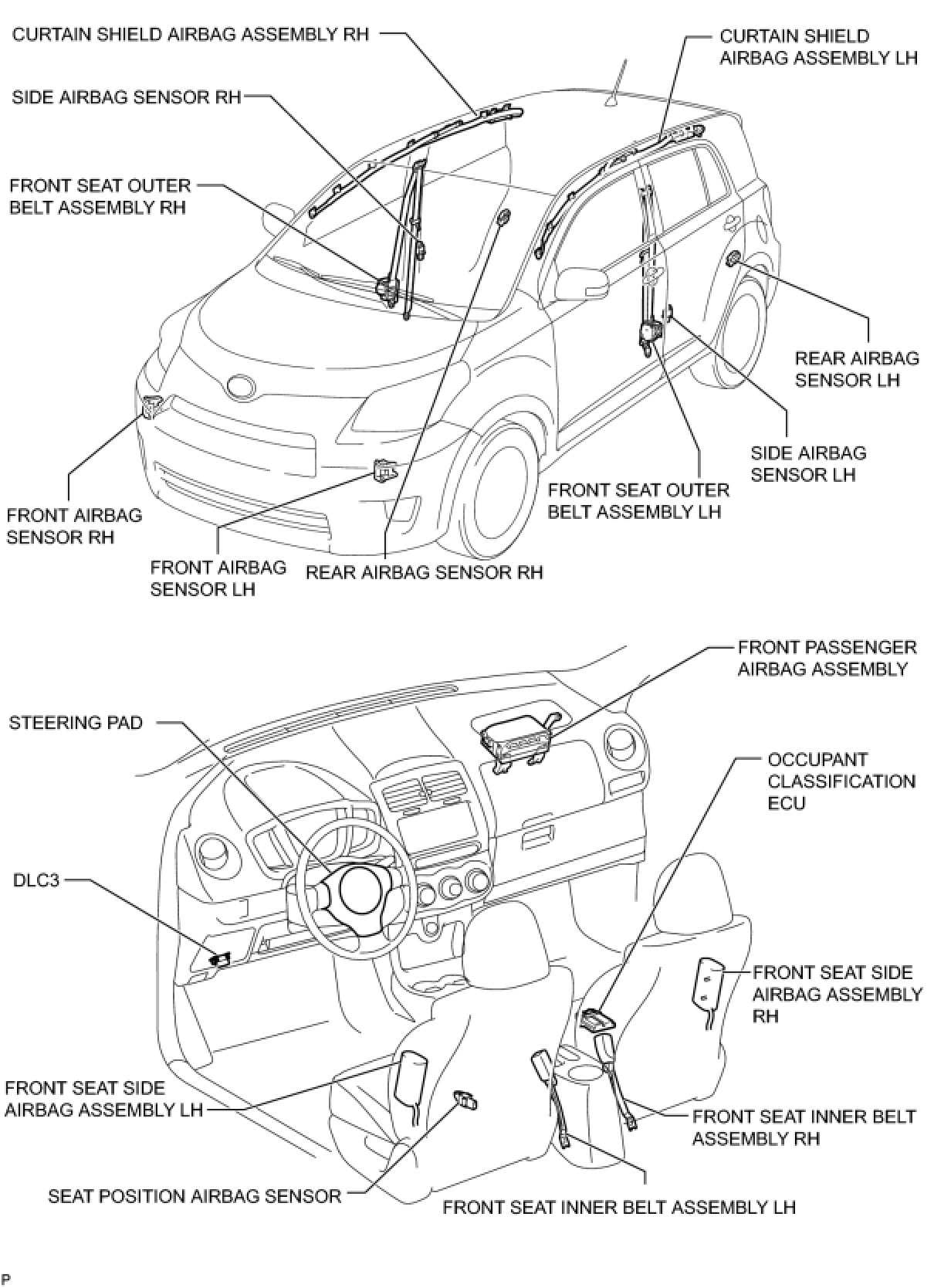 CURTAIN SHIELD AIRBAG ASSEMBLY RH

CURTAIN SHIELD AIRBAG ASSEMBLY LH

SIDE AIRBAG SENSOR RH

FRONT SEAT OUTER BELT ASSEMBLY RH

REAR AIRBAG SENSOR LH

SIDE AIRBAG SENSOR LH

FRONT SEAT OUTER BELT ASSEMBLY LH

FRONT AIRBAG SENSOR RH

FRONT AIRBAG SENSOR LH

REAR AIRBAG SENSOR RH

FRONT PASSENGER AIRBAG ASSEMBLY

STEERING PAD

OCCUPANT CLASSIFICATION ECU

DLC3

FRONT SEAT SIDE AIRBAG ASSEMBLY RH

FRONT SEAT SIDE AIRBAG ASSEMBLY LH

FRONT SEAT INNER BELT ASSEMBLY RH

SEAT POSITION AIRBAG SENSOR

FRONT SEAT INNER BELT ASSEMBLY LH

P