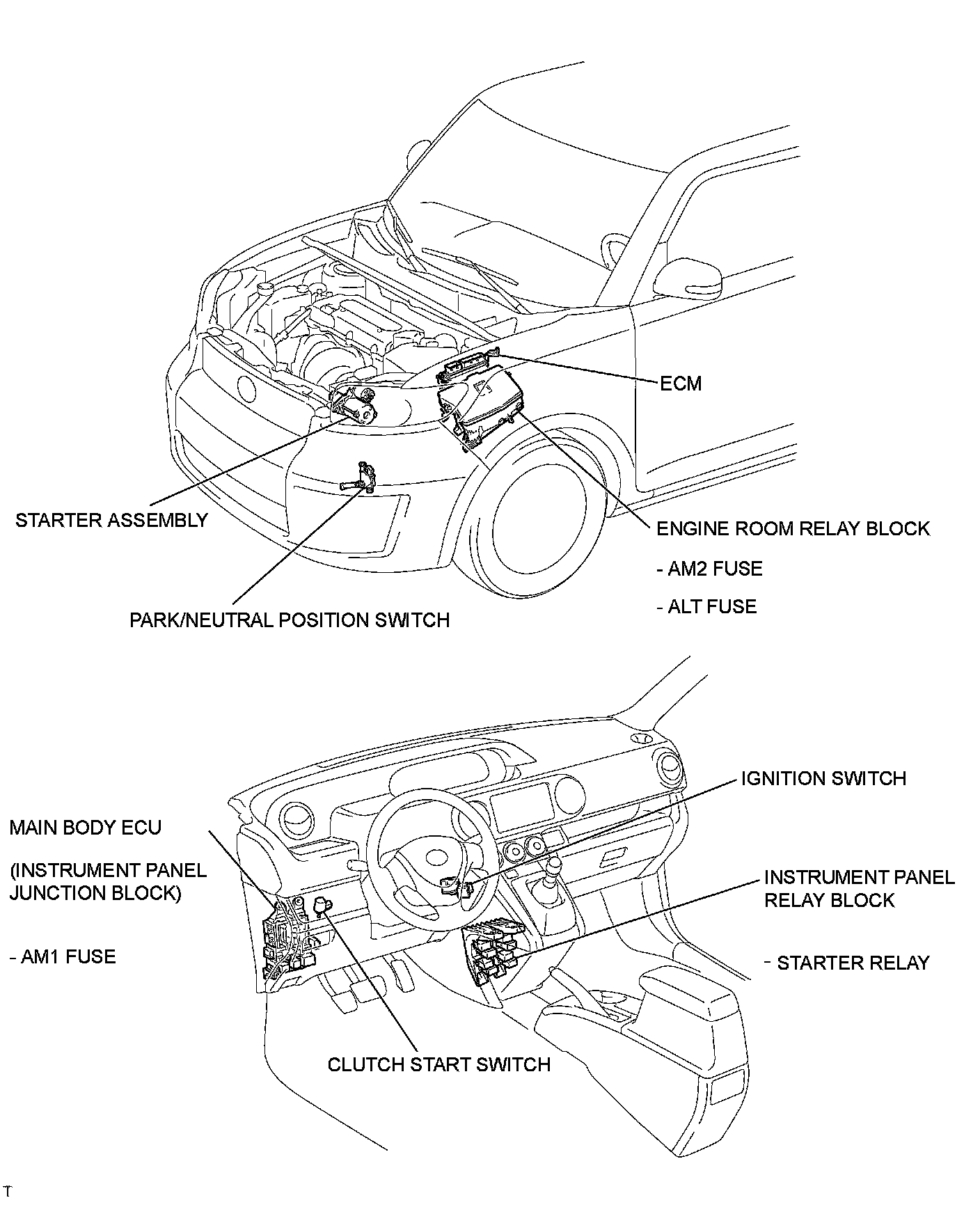 ECM

STARTER ASSEMBLY

ENGINE ROOM RELAY BLOCK

- AM2 FUSE

- ALT FUSE

PARK/NEUTRAL POSITION SWITCH

IGNITION SWITCH

MAIN BODY ECU

(INSTRUMENT PANEL JUNCTION BLOCK)

- AM1 FUSE

INSTRUMENT PANEL RELAY BLOCK

- STARTER RELAY

CLUTCH START SWITCH

T