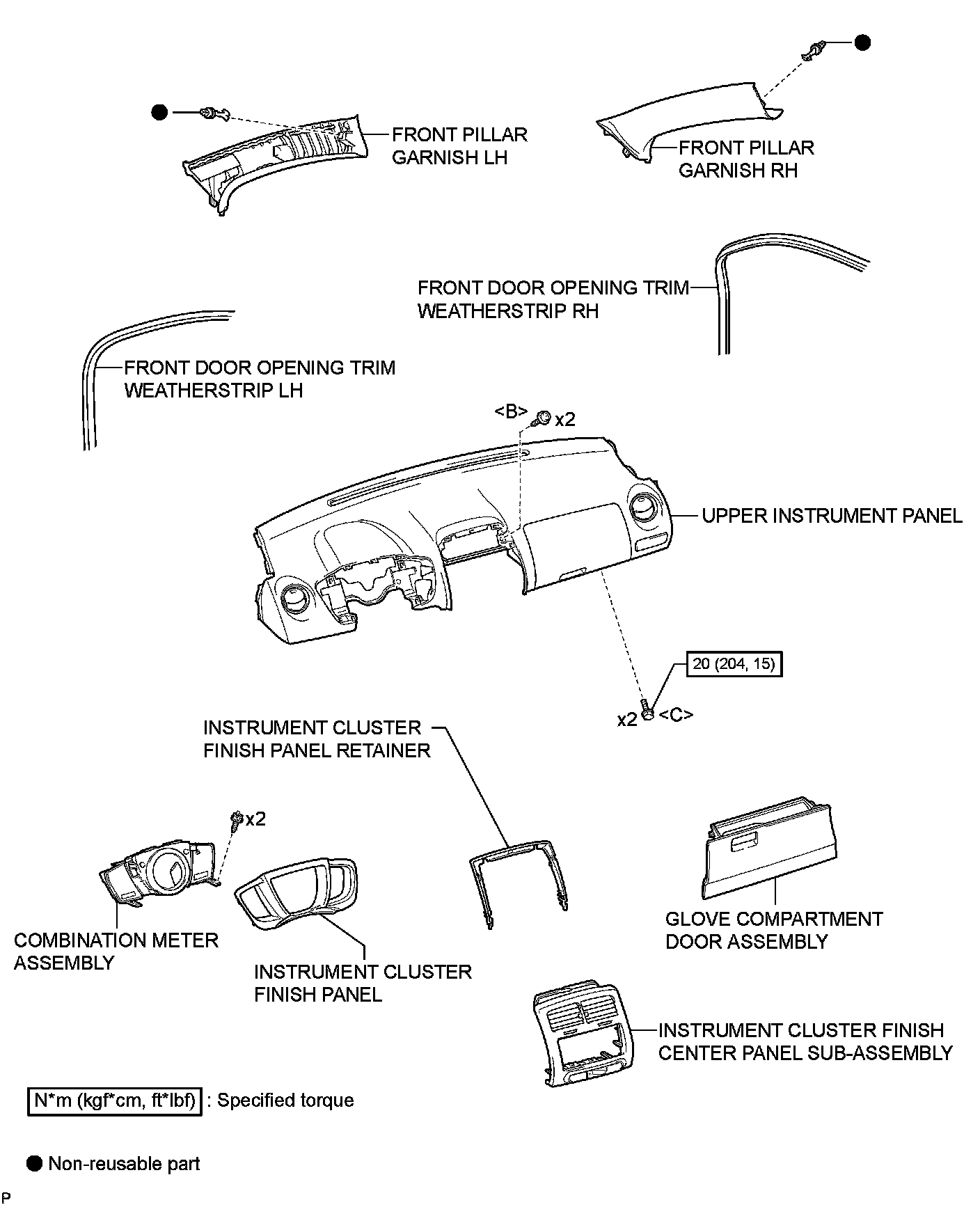 FRONT PILLAR GARNISH LH

FRONT PILLAR GARNISH RH

FRONT DOOR OPENING TRIM WEATHERSTRIP RH

FRONT DOOR OPENING TRIM WEATHERSTRIP LH

<B>

x2

UPPER INSTRUMENT PANEL

20 (204, 15)

x2

<C>

INSTRUMENT CLUSTER FINISH PANEL RETAINER

x2

COMBINATION METER ASSEMBLY

INSTRUMENT CLUSTER FINISH PANEL

GLOVE COMPARTMENT DOOR ASSEMBLY

INSTRUMENT CLUSTER FINISH CENTER PANEL SUB-ASSEMBLY

N*m (kgf*cm, ft*lbf) : Specified torque

● Non-reusable part

P