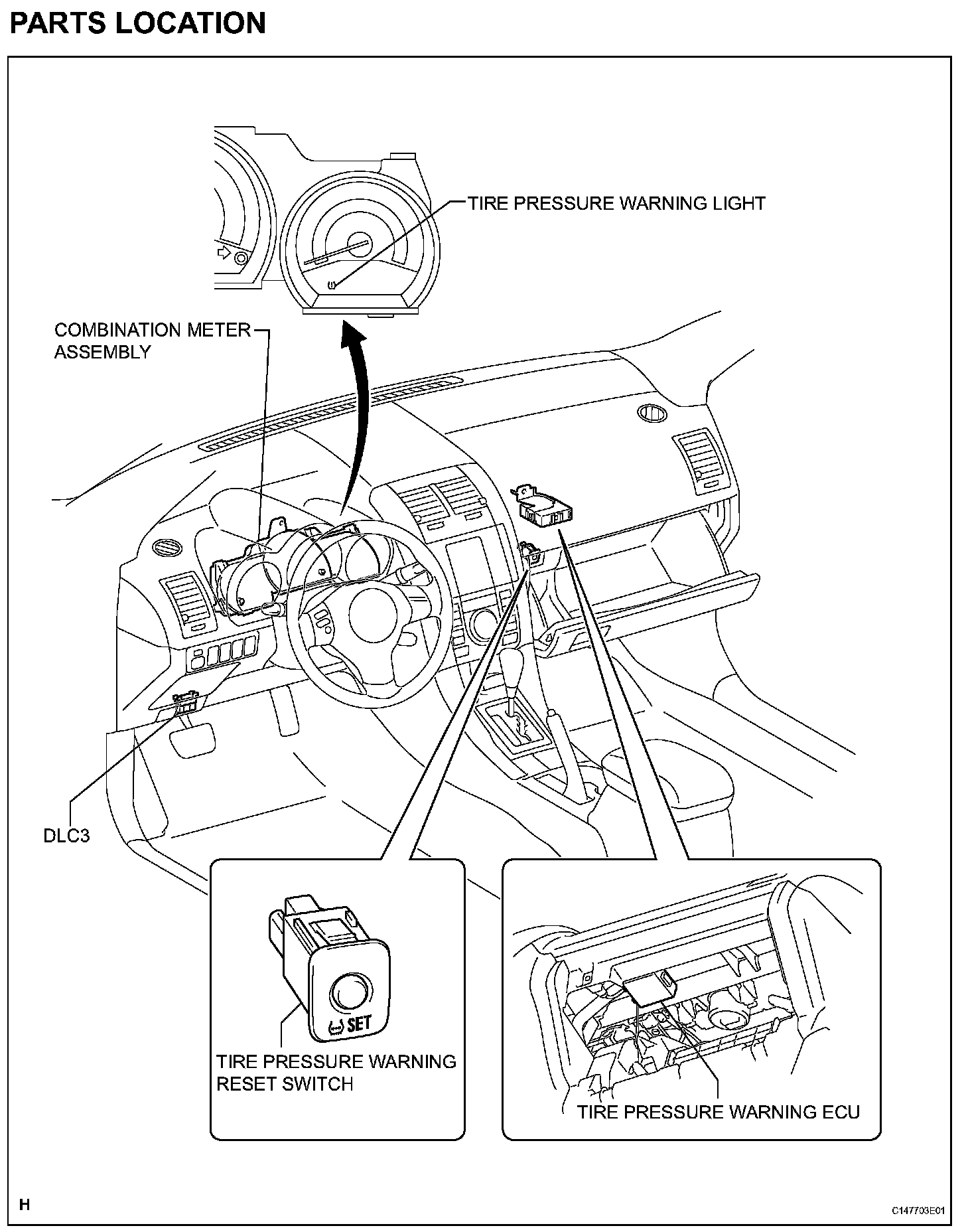 PARTS LOCATION

TIRE PRESSURE WARNING LIGHT

COMBINATION METER ASSEMBLY

DLC3

SET

TIRE PRESSURE WARNING RESET SWITCH

TIRE PRESSURE WARNING ECU

H

C147703E01