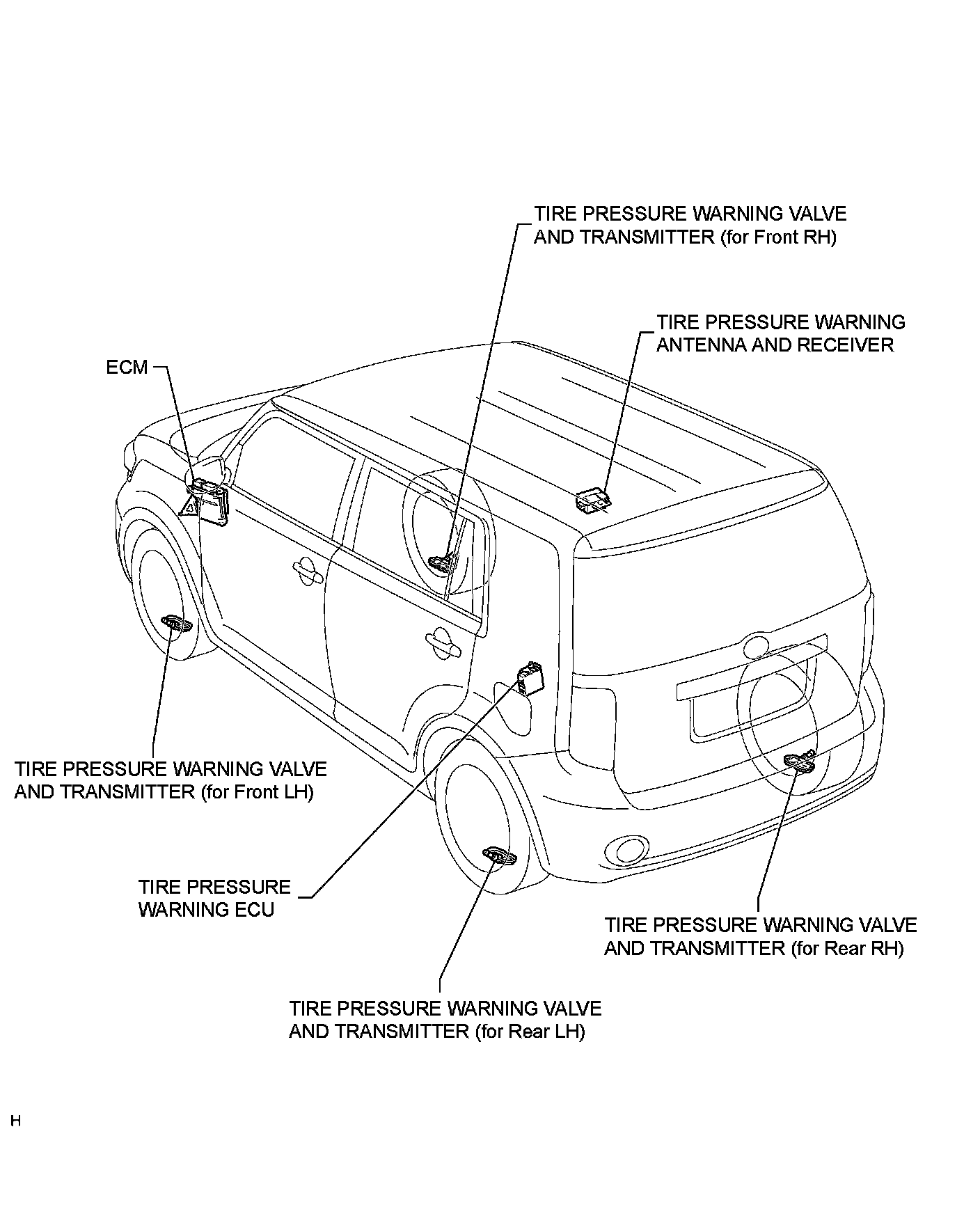 TIRE PRESSURE WARNING VALVE AND TRANSMITTER (for Front RH)

TIRE PRESSURE WARNING ANTENNA AND RECEIVER

ECM

TIRE PRESSURE WARNING VALVE AND TRANSMITTER (for Front LH)

TIRE PRESSURE WARNING ECU

TIRE PRESSURE WARNING VALVE AND TRANSMITTER (for Rear RH)

TIRE PRESSURE WARNING VALVE AND TRANSMITTER (for Rear LH)

H