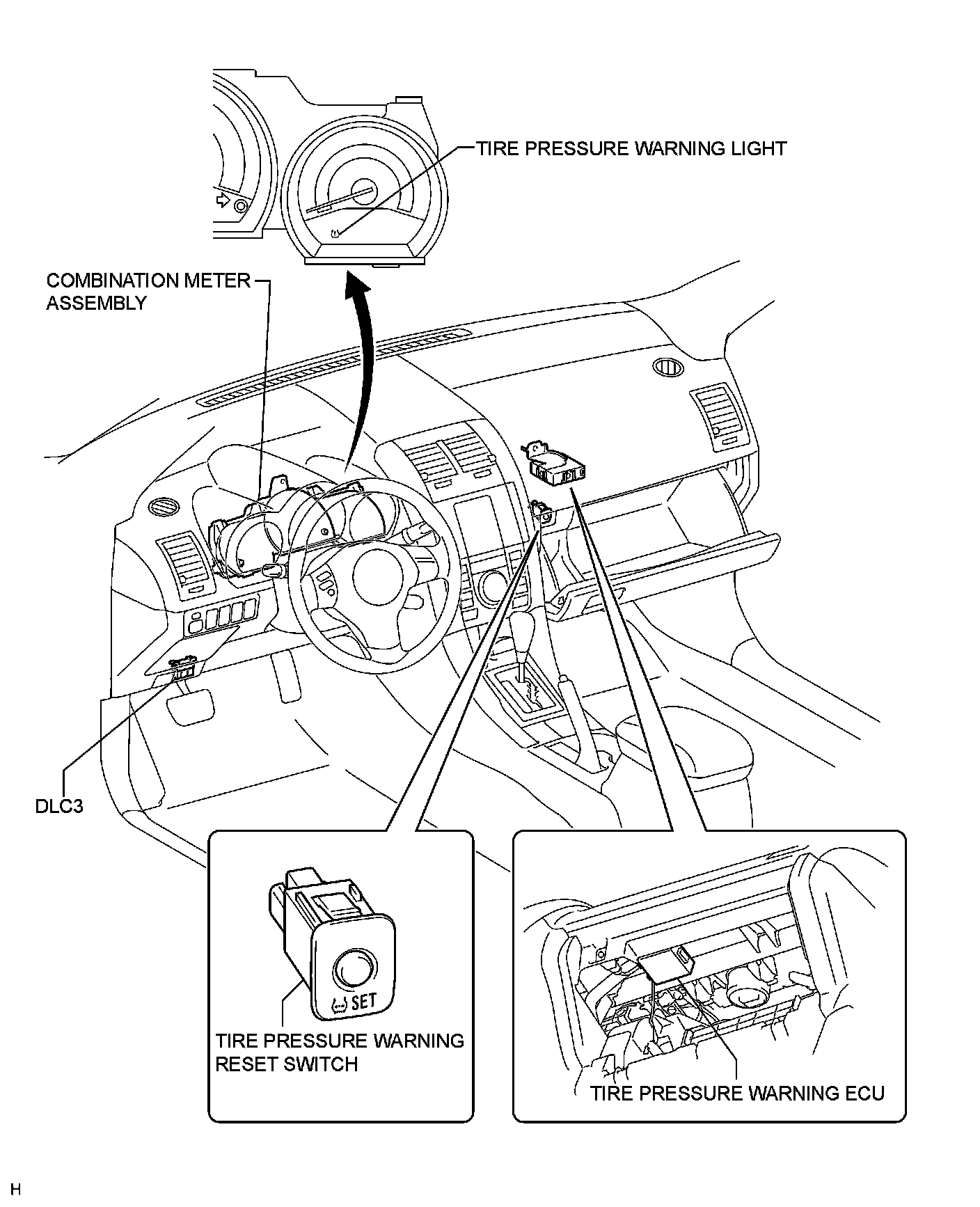 TIRE PRESSURE WARNING LIGHT

COMBINATION METER ASSEMBLY

DLC3

SET

TIRE PRESSURE WARNING RESET SWITCH

TIRE PRESSURE WARNING ECU

H