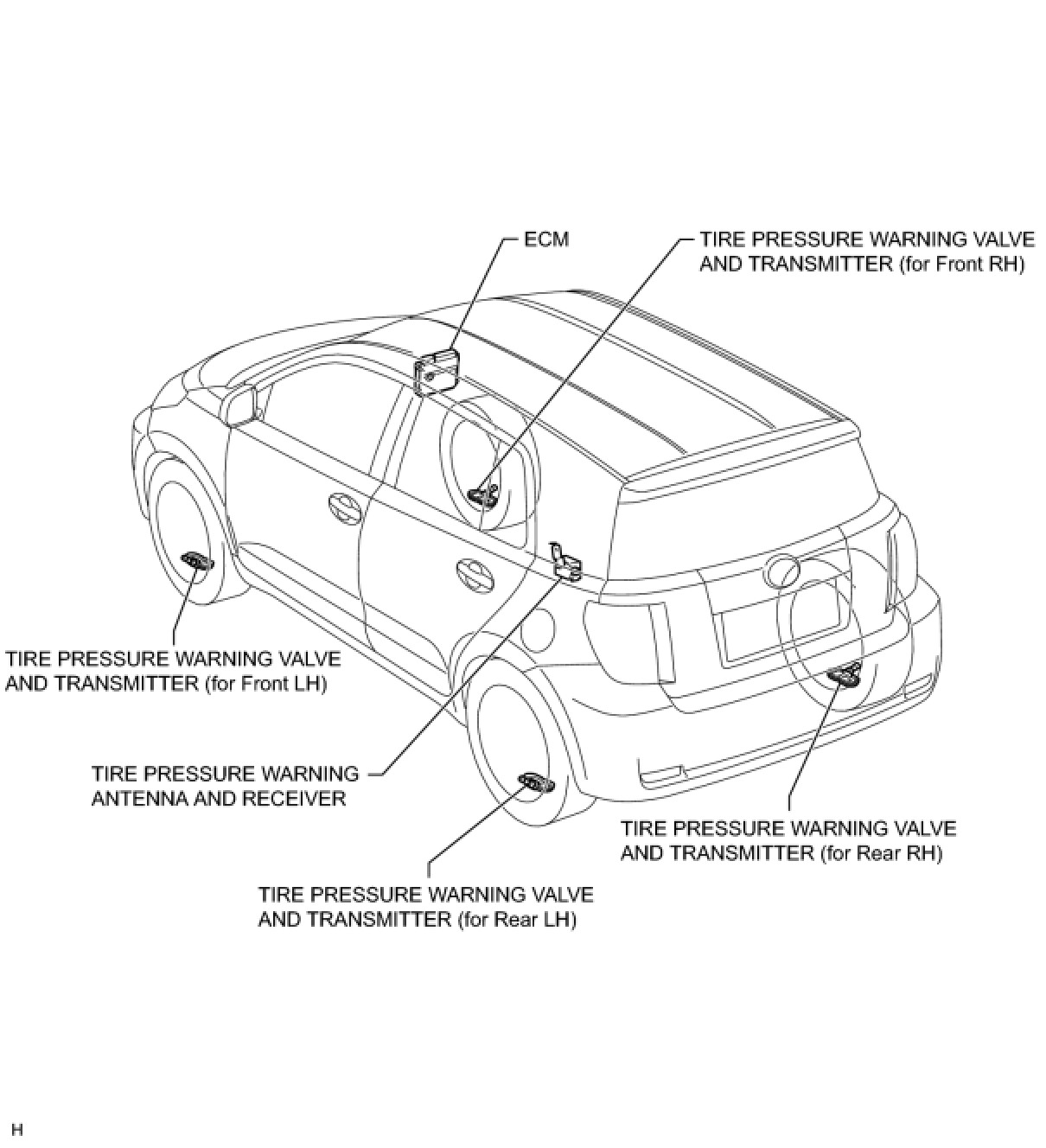 ECM

TIRE PRESSURE WARNING VALVE AND TRANSMITTER (for Front RH)

TIRE PRESSURE WARNING VALVE AND TRANSMITTER (for Front LH)

TIRE PRESSURE WARNING ANTENNA AND RECEIVER

TIRE PRESSURE WARNING VALVE AND TRANSMITTER (for Rear RH)

TIRE PRESSURE WARNING VALVE AND TRANSMITTER (for Rear LH)

H