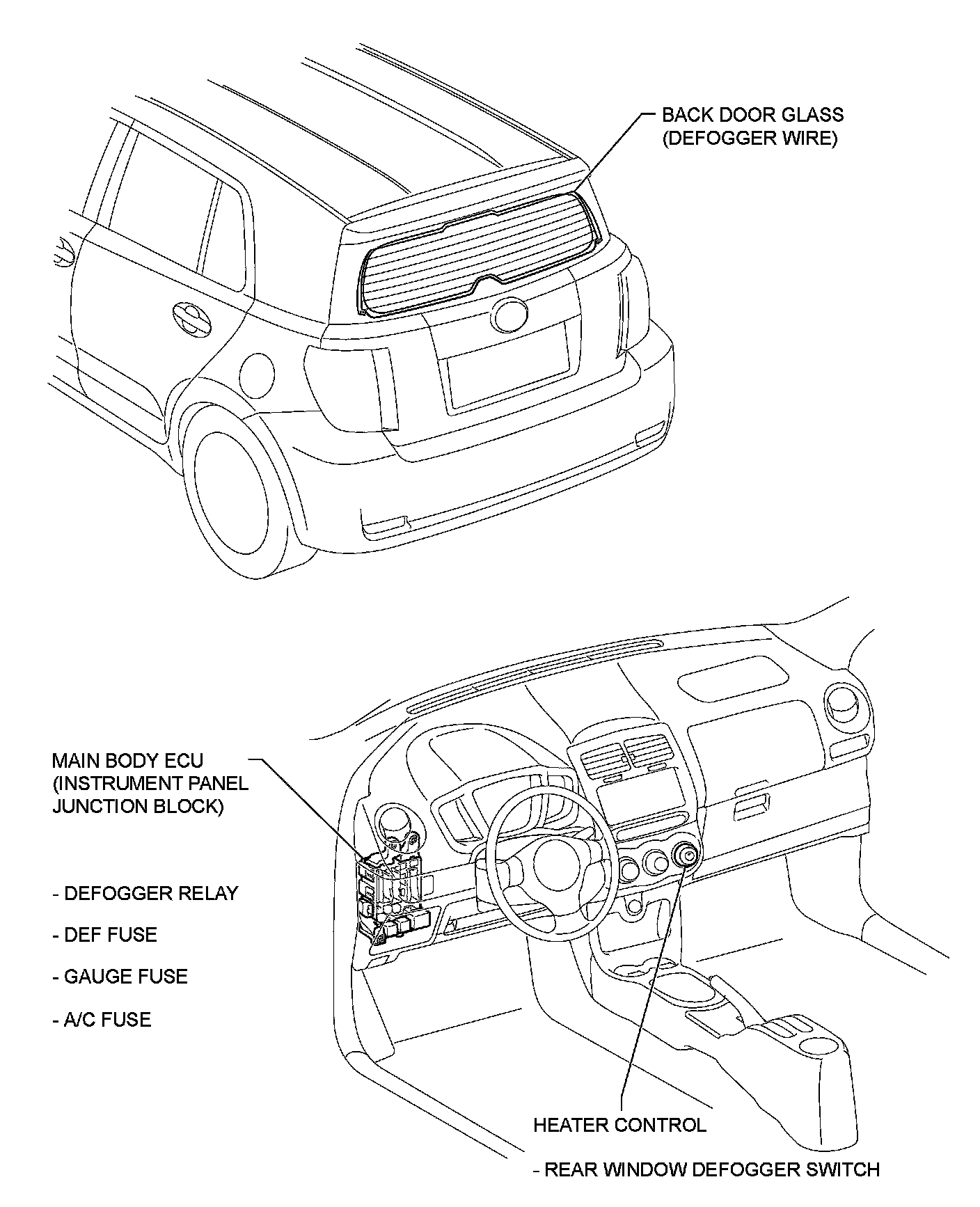 BACK DOOR GLASS
(DEFOGGER WIRE)

MAIN BODY ECU
(INSTRUMENT PANEL
JUNCTION BLOCK)

- DEFOGGER RELAY

- DEF FUSE

- GAUGE FUSE

- A/C FUSE

HEATER CONTROL

- REAR WINDOW DEFOGGER SWITCH