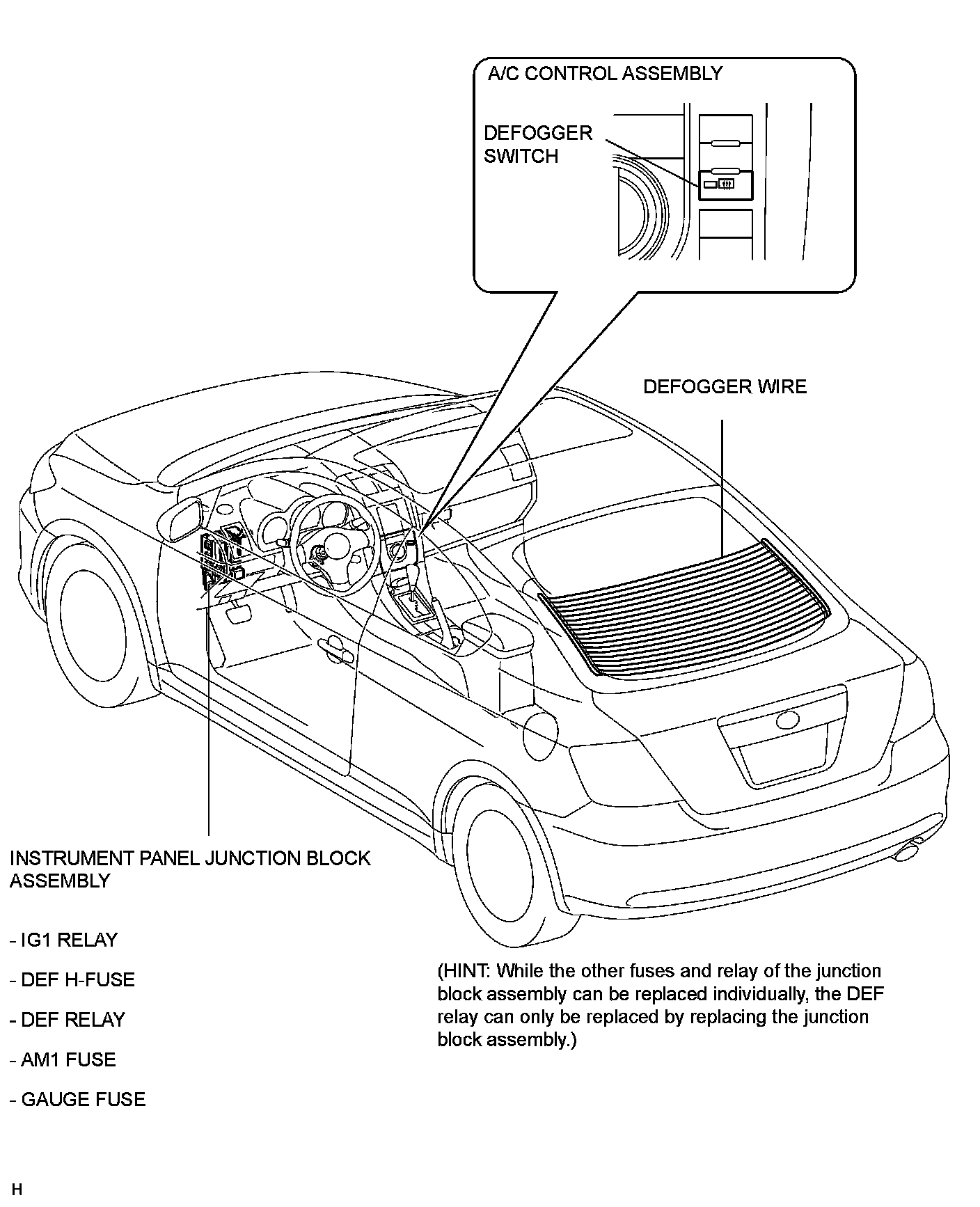 A/C CONTROL ASSEMBLY

DEFOGGER SWITCH

DEFOGGER WIRE

INSTRUMENT PANEL JUNCTION BLOCK ASSEMBLY

- IG1 RELAY

- DEF H-FUSE

- DEF RELAY

- AM1 FUSE

- GAUGE FUSE

(HINT: While the other fuses and relay of the junction block assembly can be replaced individually, the DEF relay can only be replaced by replacing the junction block assembly.)

H