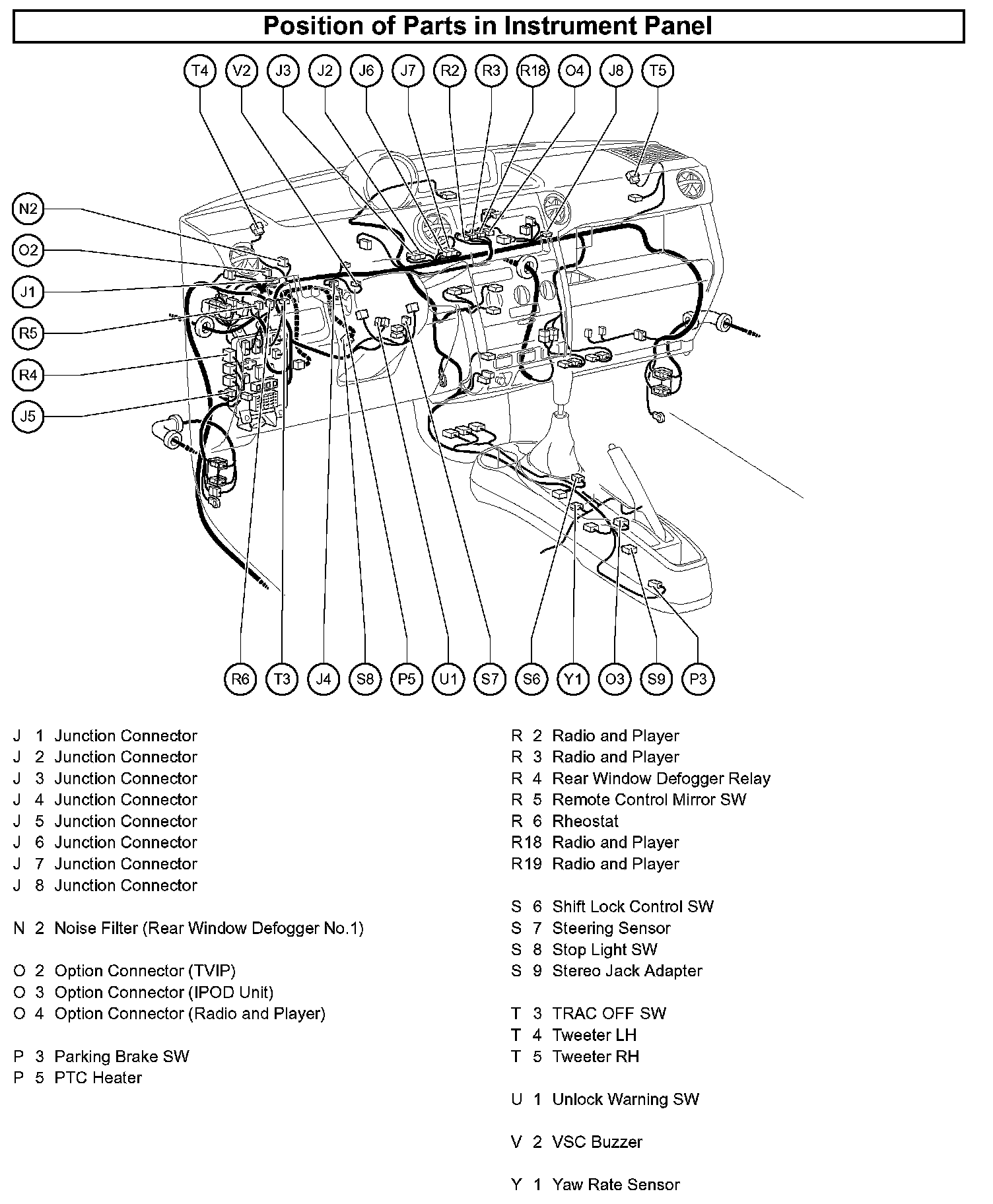 Position of Parts in Instrument Panel

T4 V2 J3 J2 J6 J7 R2 R3 R18 O4 J8 T5

N2
O2
J1
R5
R4
J5

R6 T3 J4 S8 P5 U1 S7 S6 Y1 O3 S9 P3

J 1 Junction Connector
J 2 Junction Connector
J 3 Junction Connector
J 4 Junction Connector
J 5 Junction Connector
J 6 Junction Connector
J 7 Junction Connector
J 8 Junction Connector

N 2 Noise Filter (Rear Window Defogger No.1)

O 2 Option Connector (TVIP)
O 3 Option Connector (IPOD Unit)
O 4 Option Connector (Radio and Player)

P 3 Parking Brake SW
P 5 PTC Heater

R 2 Radio and Player
R 3 Radio and Player
R 4 Rear Window Defogger Relay
R 5 Remote Control Mirror SW
R 6 Rheostat
R18 Radio and Player
R19 Radio and Player

S 6 Shift Lock Control SW
S 7 Steering Sensor
S 8 Stop Light SW
S 9 Stereo Jack Adapter

T 3 TRAC OFF SW
T 4 Tweeter LH
T 5 Tweeter RH

U 1 Unlock Warning SW

V 2 VSC Buzzer

Y 1 Yaw Rate Sensor