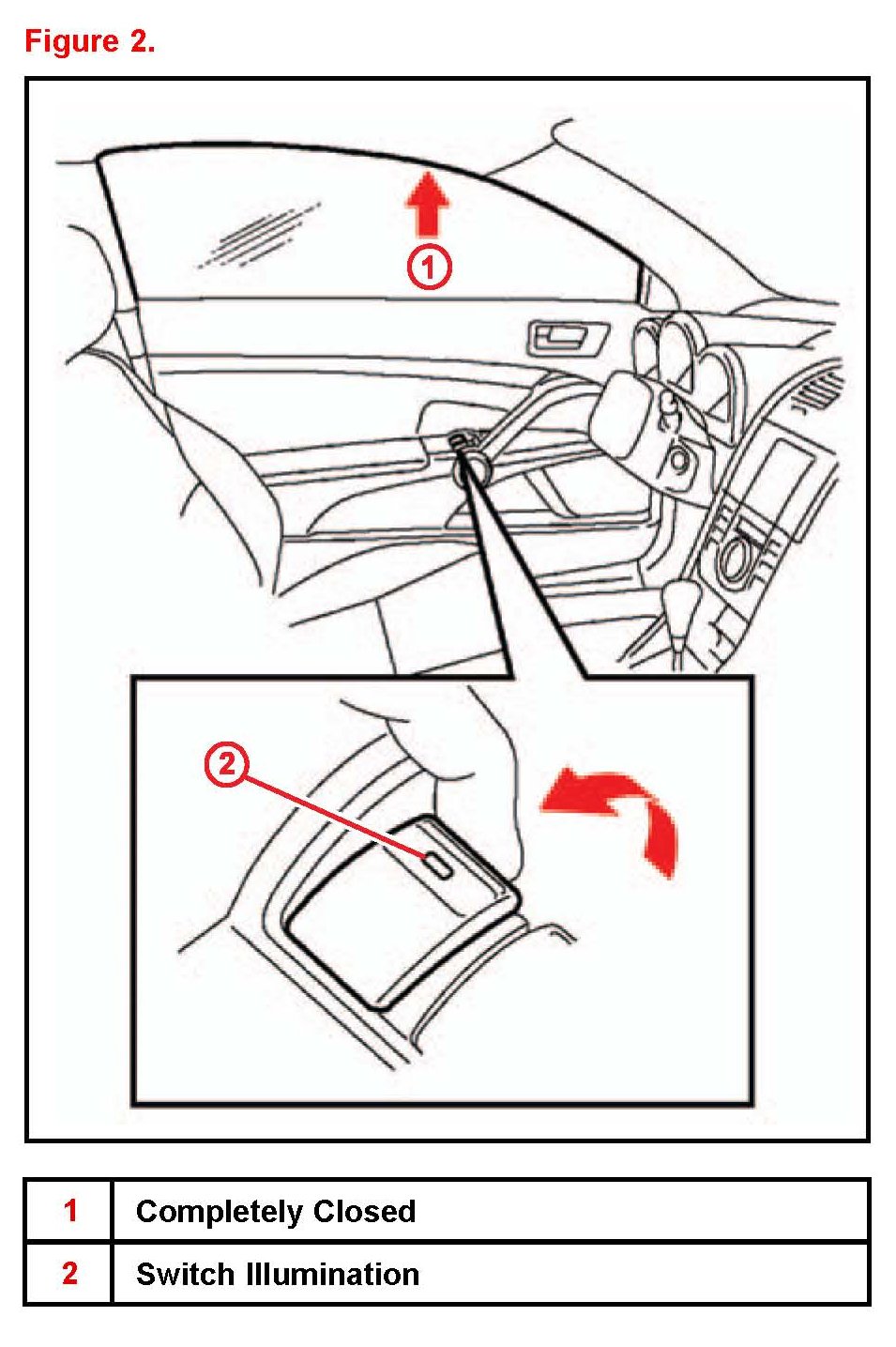 Figure 2.

1

2

| 1 | Completely Closed |
|---|---|
| 2 | Switch Illumination |