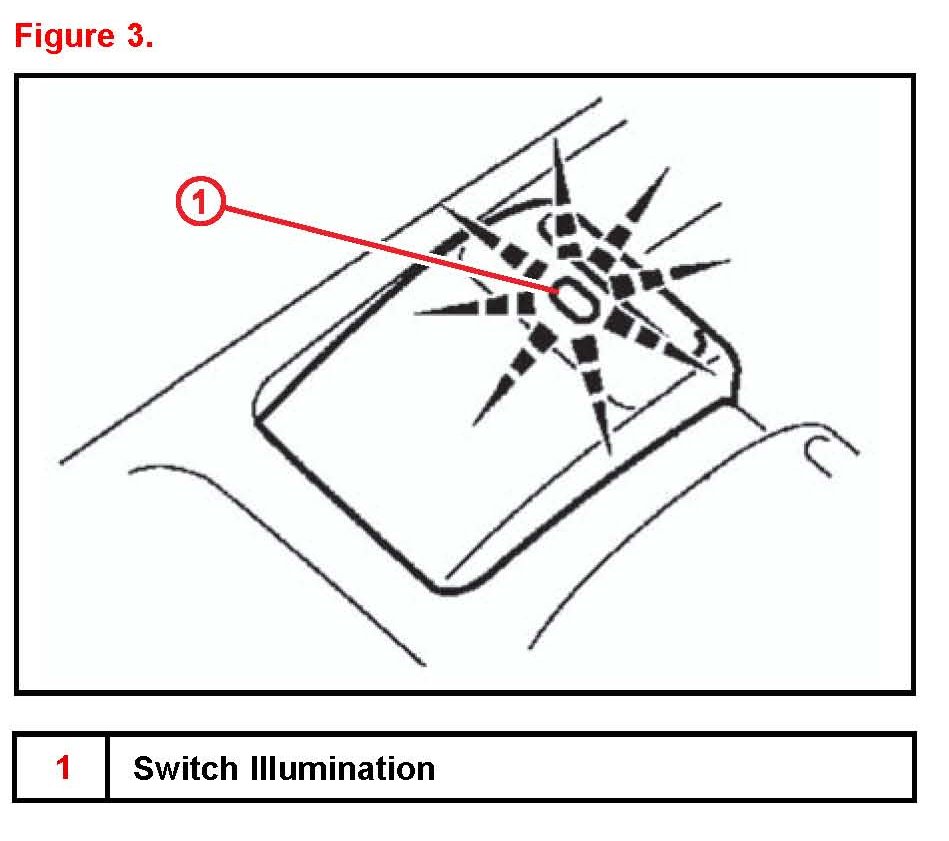 Figure 3.

1

| 1 | Switch Illumination |
|---|---|