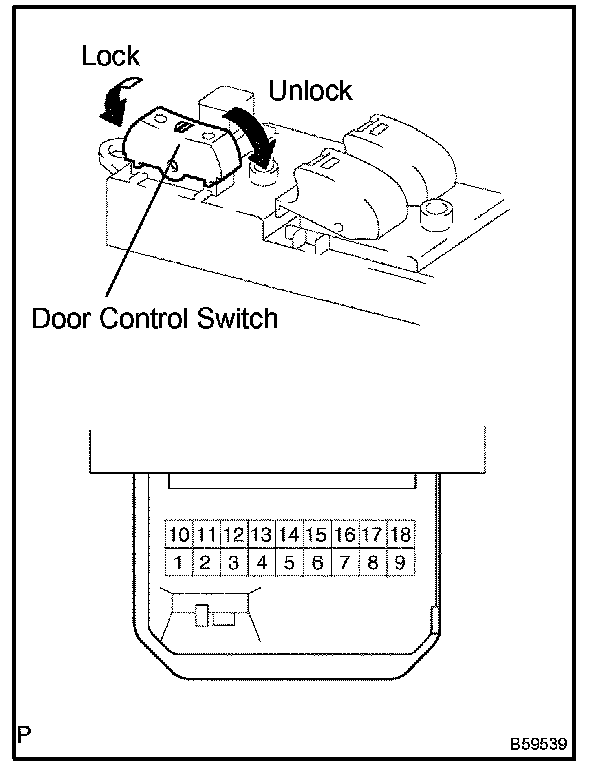 Lock

Unlock

Door Control Switch

| 10 | 11 | 12 | 13 | 14 | 15 | 16 | 17 | 18 |
|---|---|---|---|---|---|---|---|---|
| 1 | 2 | 3 | 4 | 5 | 6 | 7 | 8 | 9 |

P

B59539