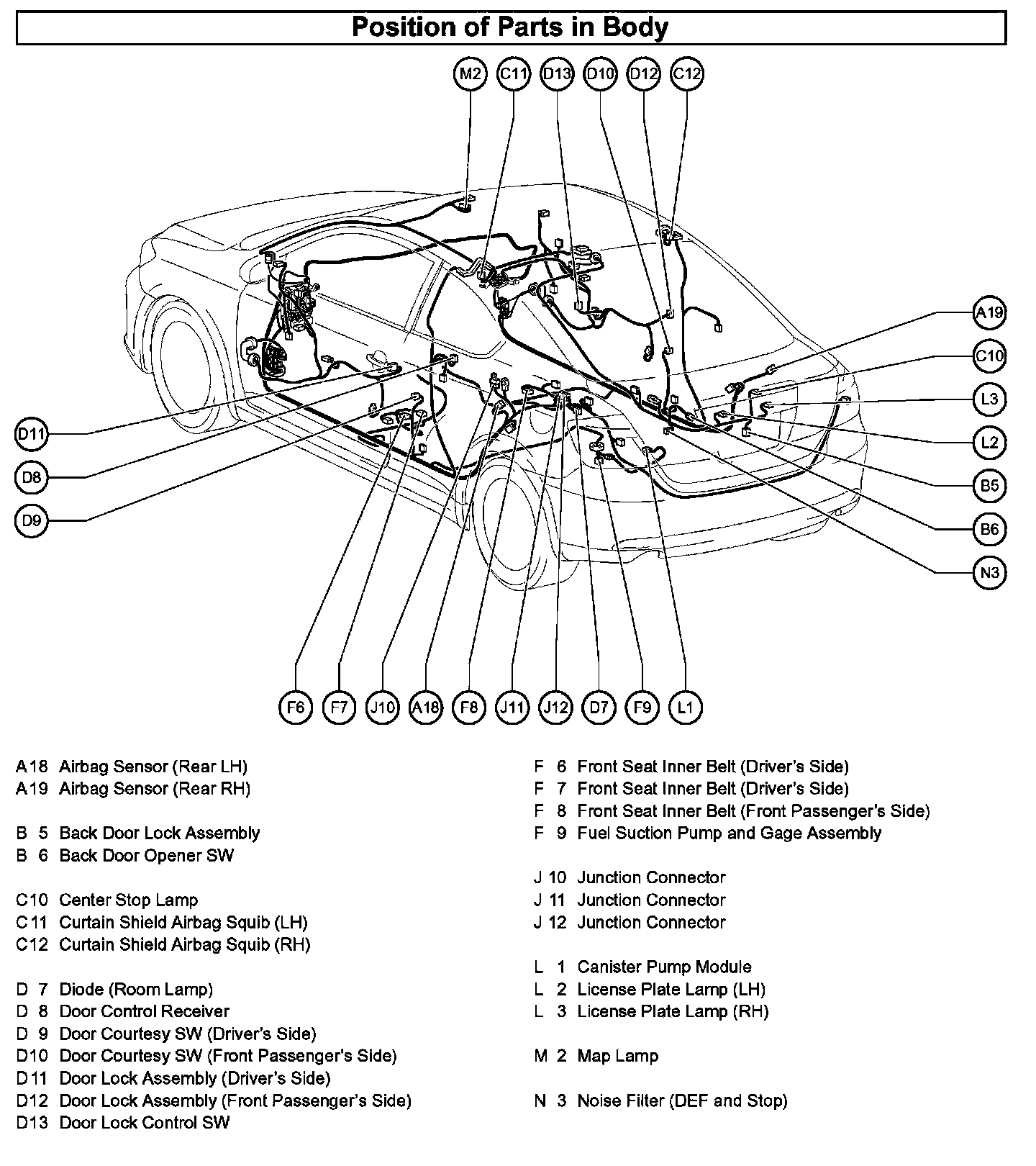 Position of Parts in Body

M2 C11 D13 D10 D12 C12

A19
C10
L3
L2
B5
B6
N3

D11
D8
D9

F6 F7 J10 A18 F8 J11 J12 D7 F9 L1

A18 Airbag Sensor (Rear LH)
A19 Airbag Sensor (Rear RH)

B 5 Back Door Lock Assembly
B 6 Back Door Opener SW

C10 Center Stop Lamp
C11 Curtain Shield Airbag Squib (LH)
C12 Curtain Shield Airbag Squib (RH)

D 7 Diode (Room Lamp)
D 8 Door Control Receiver
D 9 Door Courtesy SW (Driver's Side)
D10 Door Courtesy SW (Front Passenger's Side)
D11 Door Lock Assembly (Driver's Side)
D12 Door Lock Assembly (Front Passenger's Side)
D13 Door Lock Control SW

F 6 Front Seat Inner Belt (Driver's Side)
F 7 Front Seat Inner Belt (Driver's Side)
F 8 Front Seat Inner Belt (Front Passenger's Side)
F 9 Fuel Suction Pump and Gage Assembly

J 10 Junction Connector
J 11 Junction Connector
J 12 Junction Connector

L 1 Canister Pump Module
L 2 License Plate Lamp (LH)
L 3 License Plate Lamp (RH)

M 2 Map Lamp

N 3 Noise Filter (DEF and Stop)