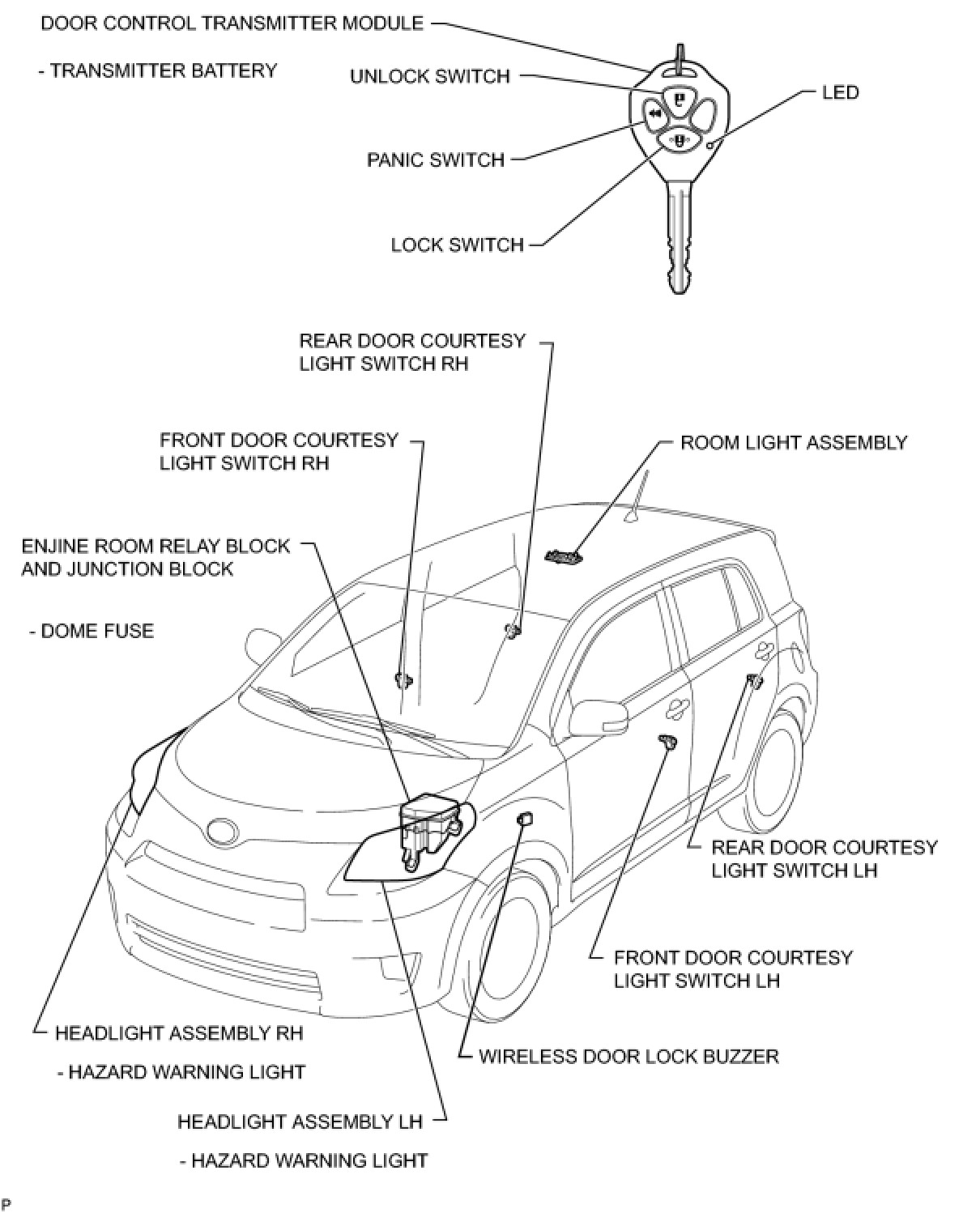 DOOR CONTROL TRANSMITTER MODULE

- TRANSMITTER BATTERY

UNLOCK SWITCH

LED

PANIC SWITCH

LOCK SWITCH

REAR DOOR COURTESY LIGHT SWITCH RH

FRONT DOOR COURTESY LIGHT SWITCH RH

ROOM LIGHT ASSEMBLY

ENJINE ROOM RELAY BLOCK AND JUNCTION BLOCK

- DOME FUSE

REAR DOOR COURTESY LIGHT SWITCH LH

FRONT DOOR COURTESY LIGHT SWITCH LH

HEADLIGHT ASSEMBLY RH

- HAZARD WARNING LIGHT

WIRELESS DOOR LOCK BUZZER

HEADLIGHT ASSEMBLY LH

- HAZARD WARNING LIGHT

P