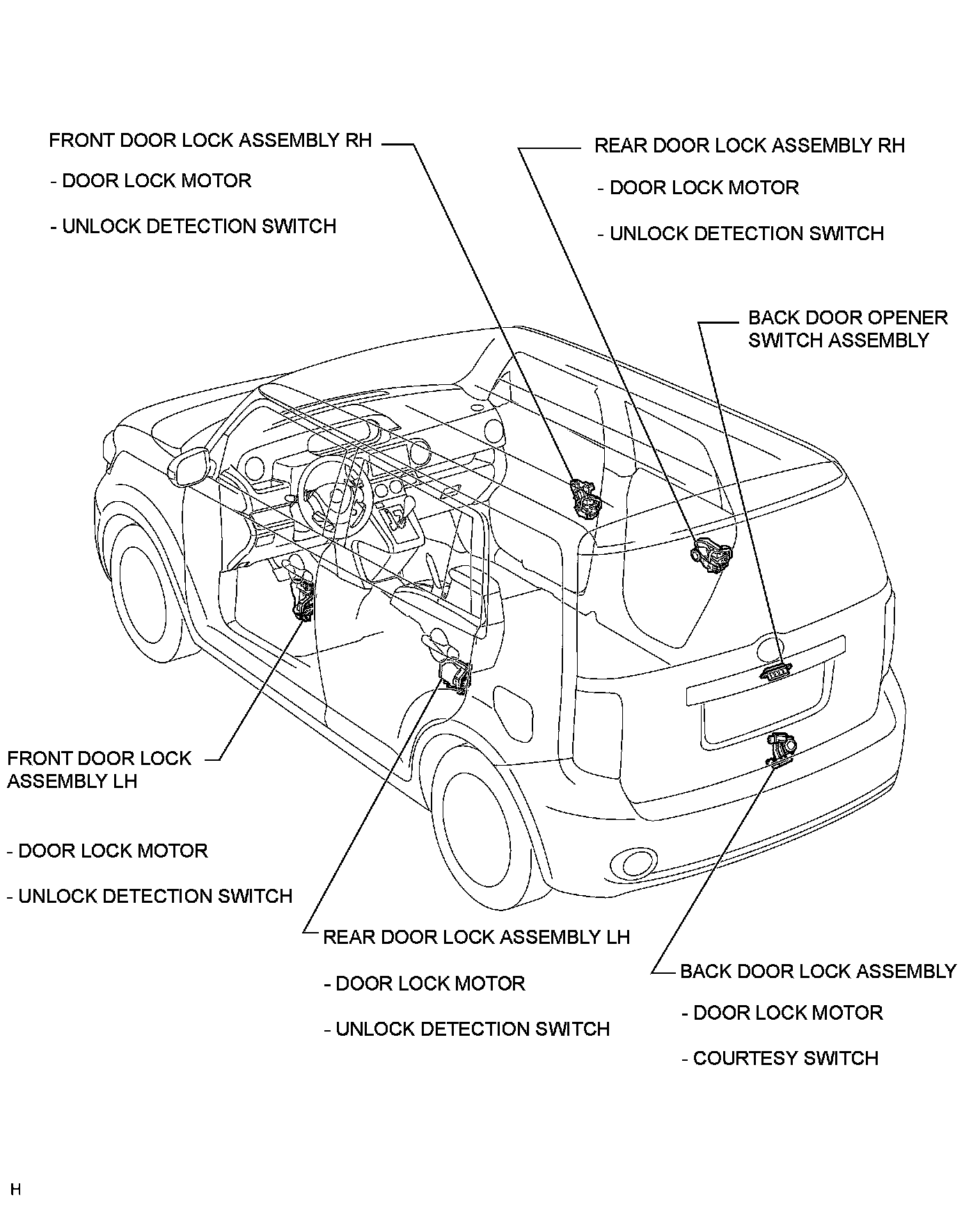 FRONT DOOR LOCK ASSEMBLY RH

- DOOR LOCK MOTOR

- UNLOCK DETECTION SWITCH

REAR DOOR LOCK ASSEMBLY RH

- DOOR LOCK MOTOR

- UNLOCK DETECTION SWITCH

BACK DOOR OPENER SWITCH ASSEMBLY

FRONT DOOR LOCK ASSEMBLY LH

- DOOR LOCK MOTOR

- UNLOCK DETECTION SWITCH

REAR DOOR LOCK ASSEMBLY LH

- DOOR LOCK MOTOR

- UNLOCK DETECTION SWITCH

BACK DOOR LOCK ASSEMBLY

- DOOR LOCK MOTOR

- COURTESY SWITCH

H