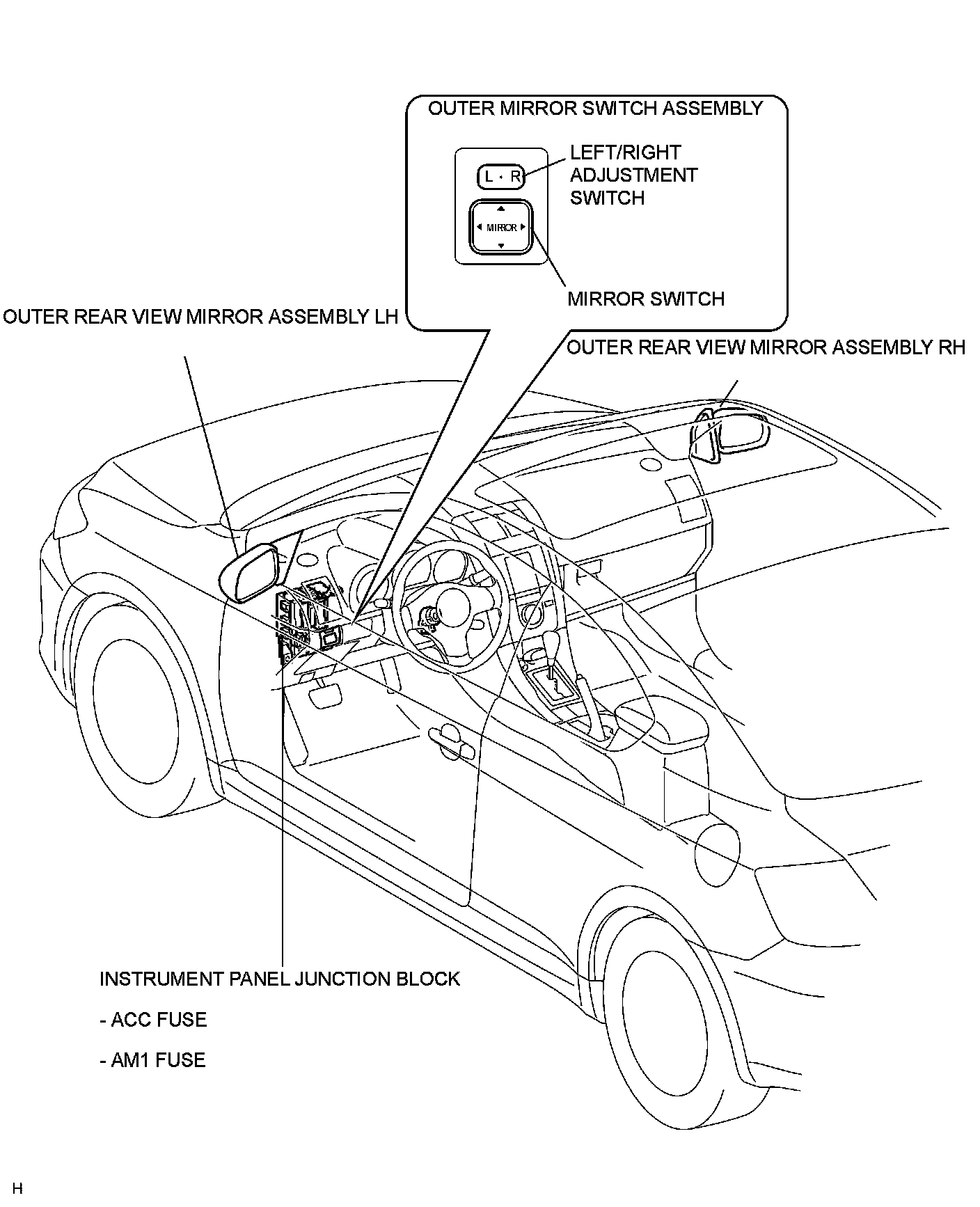 OUTER MIRROR SWITCH ASSEMBLY

L · R

LEFT/RIGHT ADJUSTMENT SWITCH

MIRROR

MIRROR SWITCH

OUTER REAR VIEW MIRROR ASSEMBLY LH

OUTER REAR VIEW MIRROR ASSEMBLY RH

INSTRUMENT PANEL JUNCTION BLOCK

- ACC FUSE

- AM1 FUSE

H