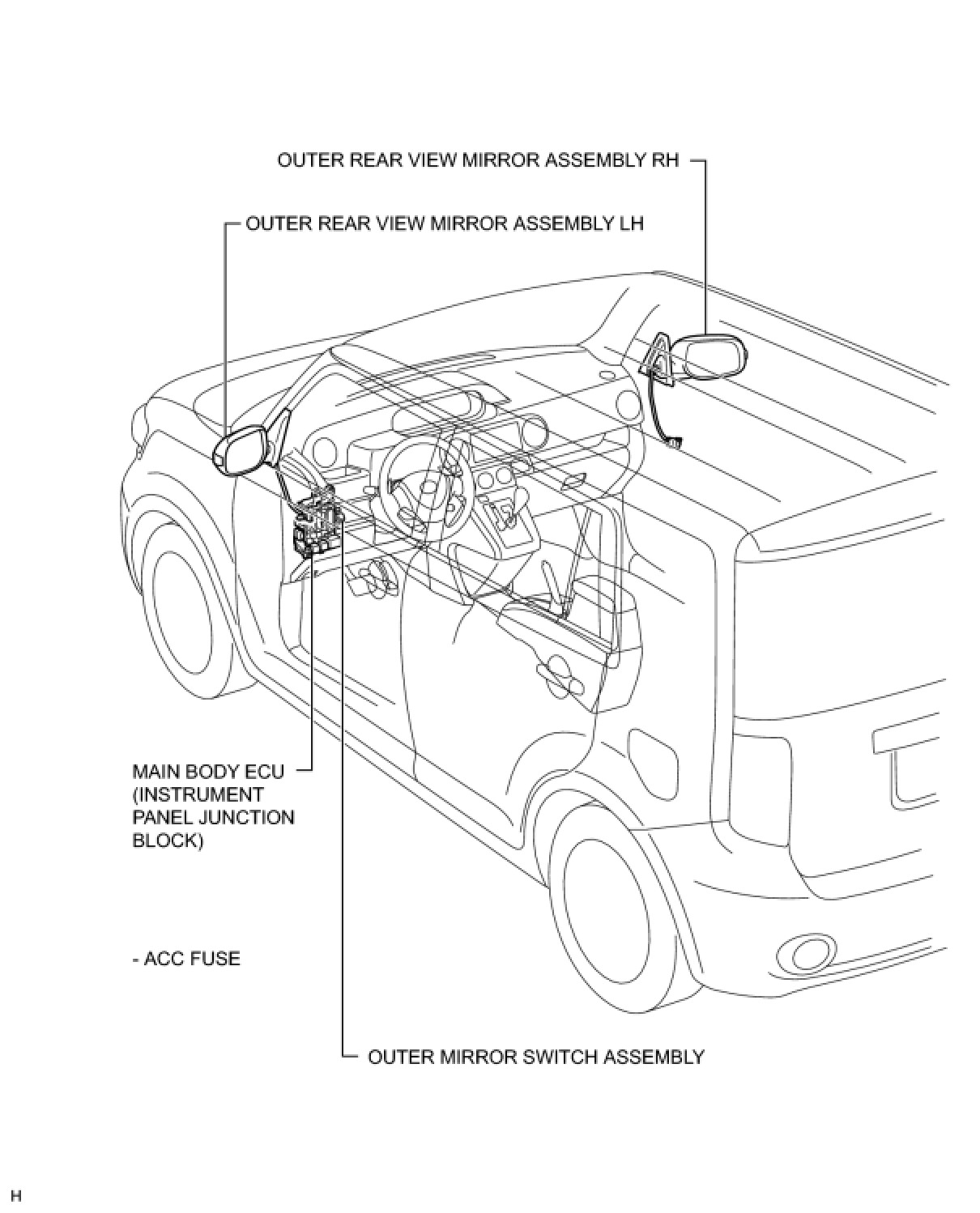 OUTER REAR VIEW MIRROR ASSEMBLY RH

OUTER REAR VIEW MIRROR ASSEMBLY LH

MAIN BODY ECU (INSTRUMENT PANEL JUNCTION BLOCK)

- ACC FUSE

OUTER MIRROR SWITCH ASSEMBLY

H