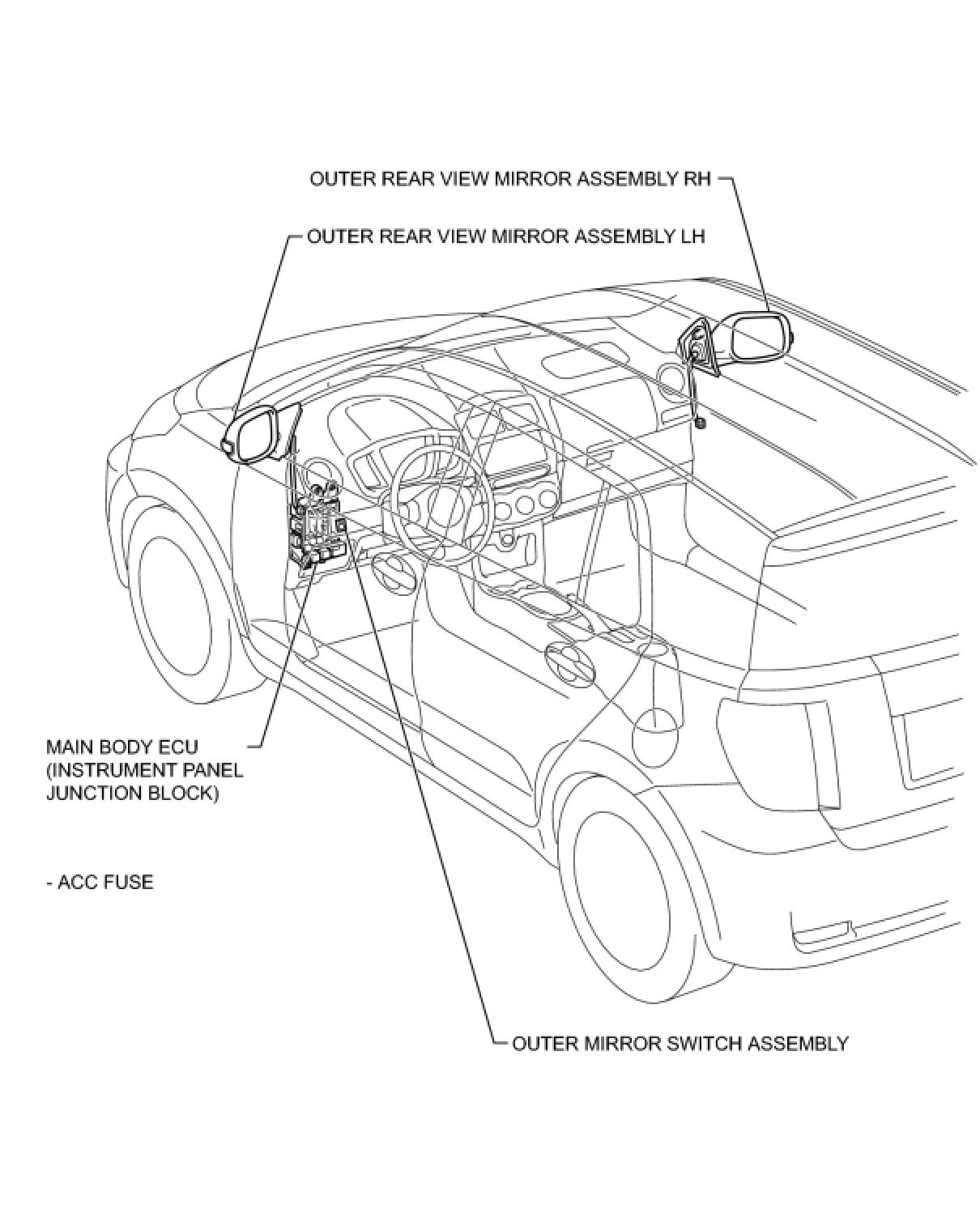 OUTER REAR VIEW MIRROR ASSEMBLY RH

OUTER REAR VIEW MIRROR ASSEMBLY LH

MAIN BODY ECU (INSTRUMENT PANEL JUNCTION BLOCK)

- ACC FUSE

OUTER MIRROR SWITCH ASSEMBLY